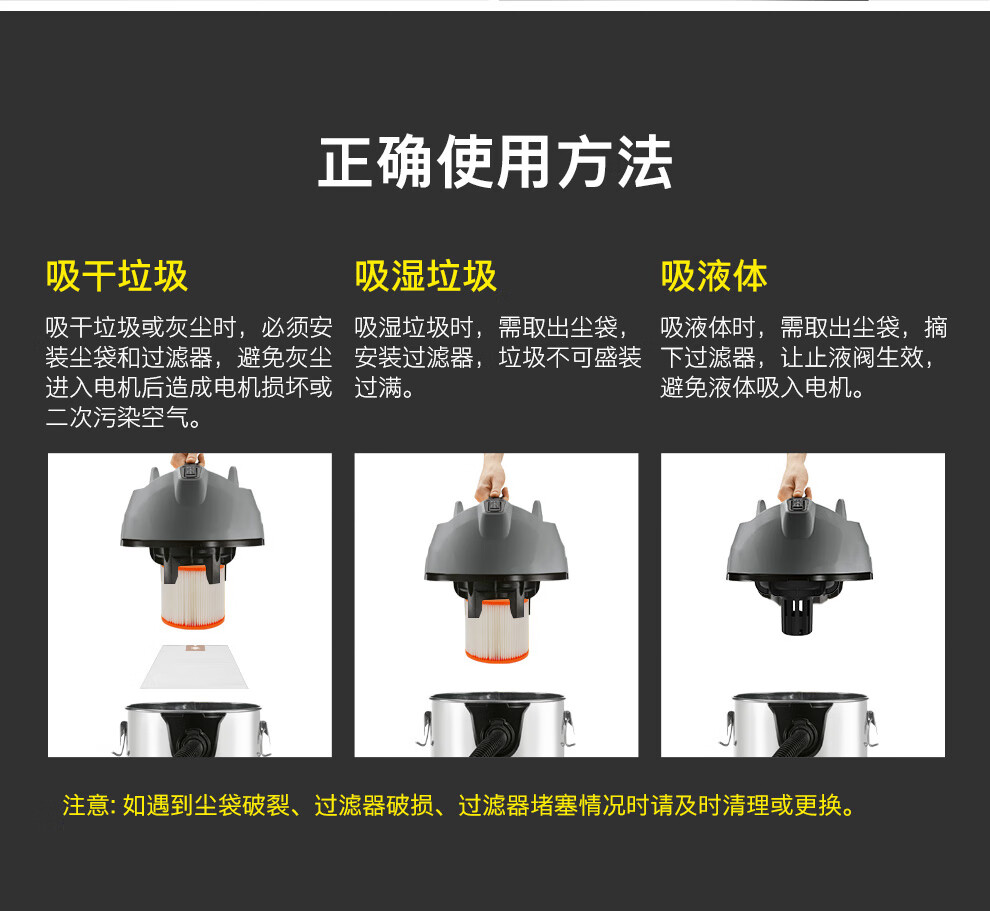 正确使用方法

吸干垃圾

吸干垃圾或灰尘时，必须安装尘袋和过滤器，避免灰尘进入电机后造成电机损坏或二次污染空气。

吸湿垃圾

吸湿垃圾时，需取出尘袋，安装过滤器，垃圾不可盛装过满。

吸液体

吸液体时，需取出尘袋，摘下过滤器，让止液阀生效，避免液体吸入电机。

注意: 如遇到尘袋破裂、过滤器破损、过滤器堵塞情况时请及时清理或更换。