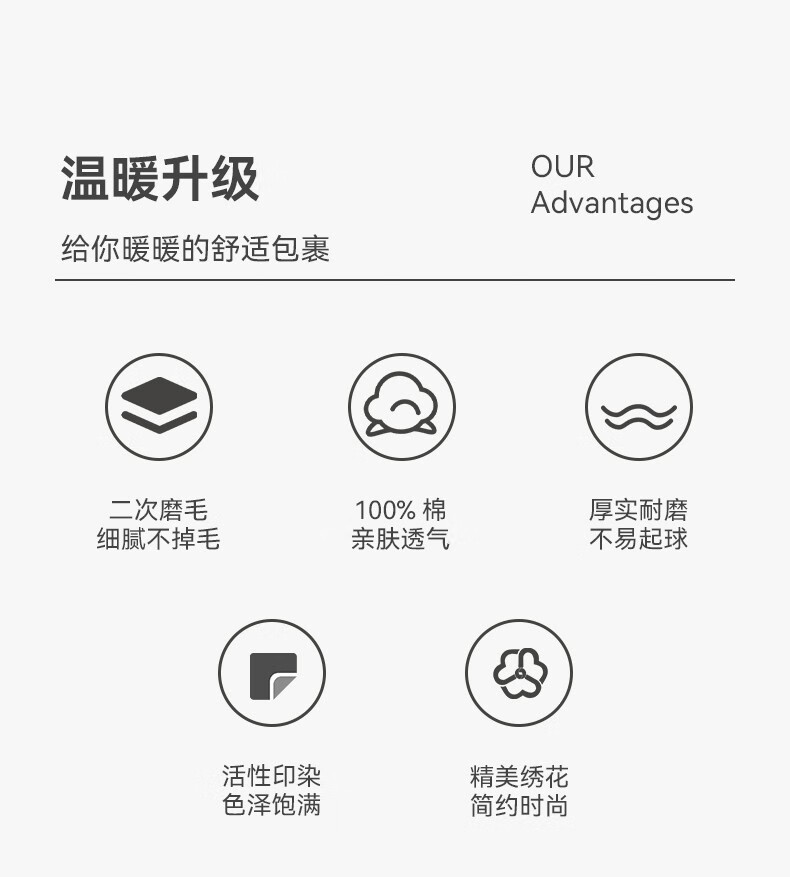 温暖升级

OUR
Advantages

给你暖暖的舒适包裹

二次磨毛
细腻不掉毛

100%棉
亲肤透气

厚实耐磨
不易起球

活性印染
色泽饱满

精美绣花
简约时尚