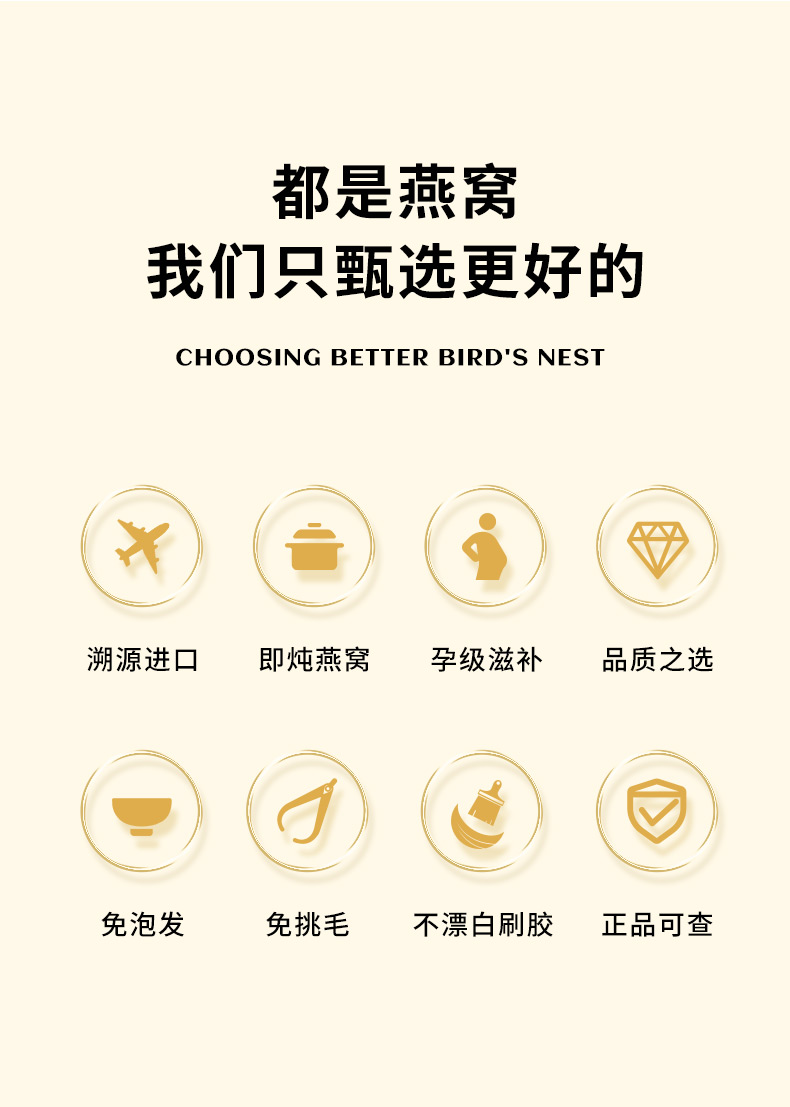 都是燕窝
我们只甄选更好的

CHOOSING BETTER BIRD'S NEST

溯源进口 即炖燕窝 孕级滋补 品质之选

免泡发 免挑毛 不漂白刷胶 正品可查