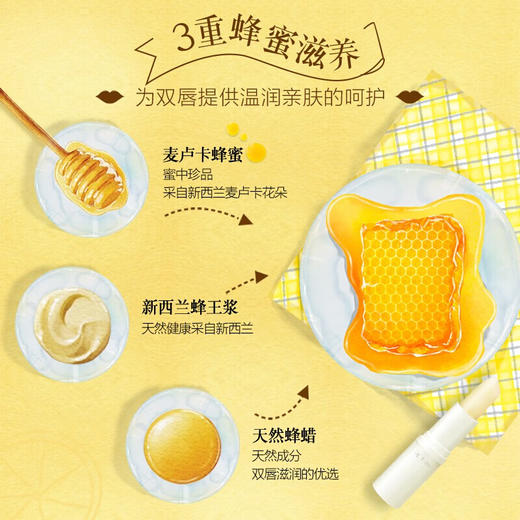 3重蜂蜜滋养

为双唇提供温润亲肤的呵护

麦卢卡蜂蜜
蜜中珍品
采自新西兰麦卢卡花朵

新西兰蜂王浆
天然健康采自新西兰

天然蜂蜡
天然成分
双唇滋润的优选