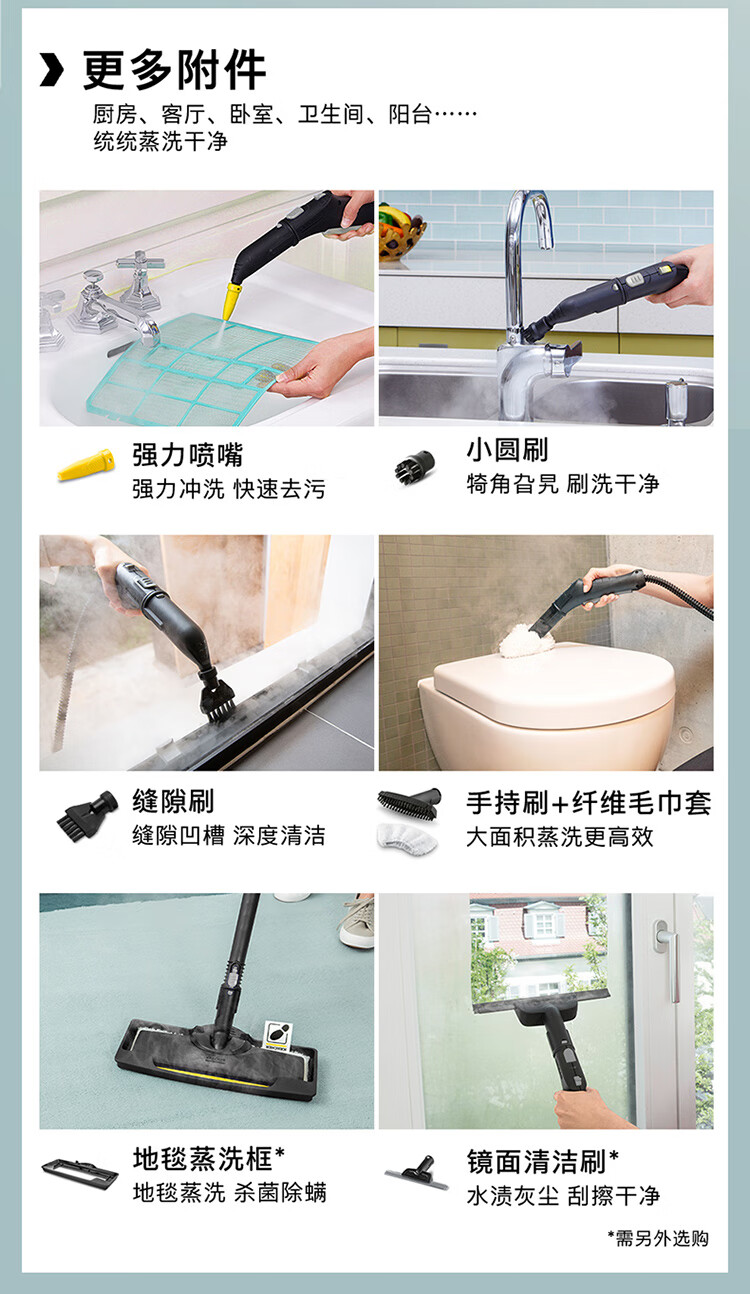 更多附件

厨房、客厅、卧室、卫生间、阳台……
统统蒸洗干净

强力喷嘴
强力冲洗 快速去污

小圆刷
犄角旮旯 刷洗干净

缝隙刷
缝隙凹槽 深度清洁

手持刷+纤维毛巾套
大面积蒸洗更高效

地毯蒸洗框*
地毯蒸洗 杀菌除螨

镜面清洁刷*
水渍灰尘 刮擦干净

*需另外选购