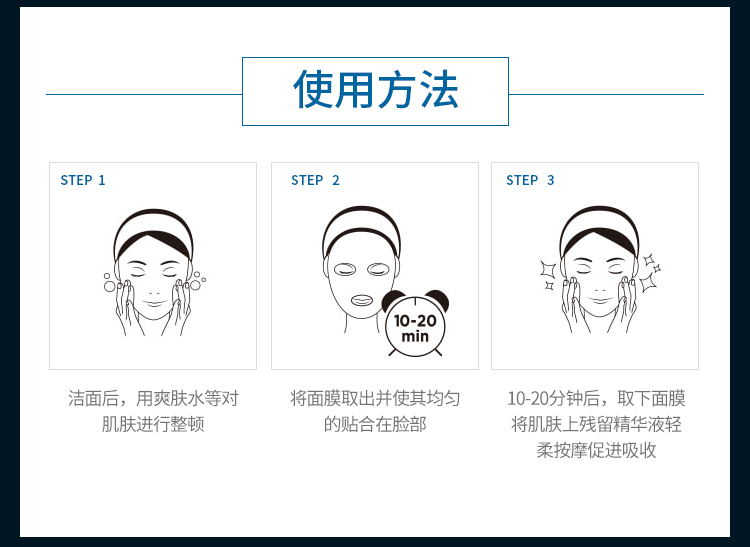 使用方法

STEP 1

洁面后，用爽肤水等对肌肤进行整顿

STEP 2

10-20 min

将面膜取出并使其均匀的贴合在脸部

STEP 3

10-20分钟后，取下面膜将肌肤上残留精华液轻柔按摩促进吸收