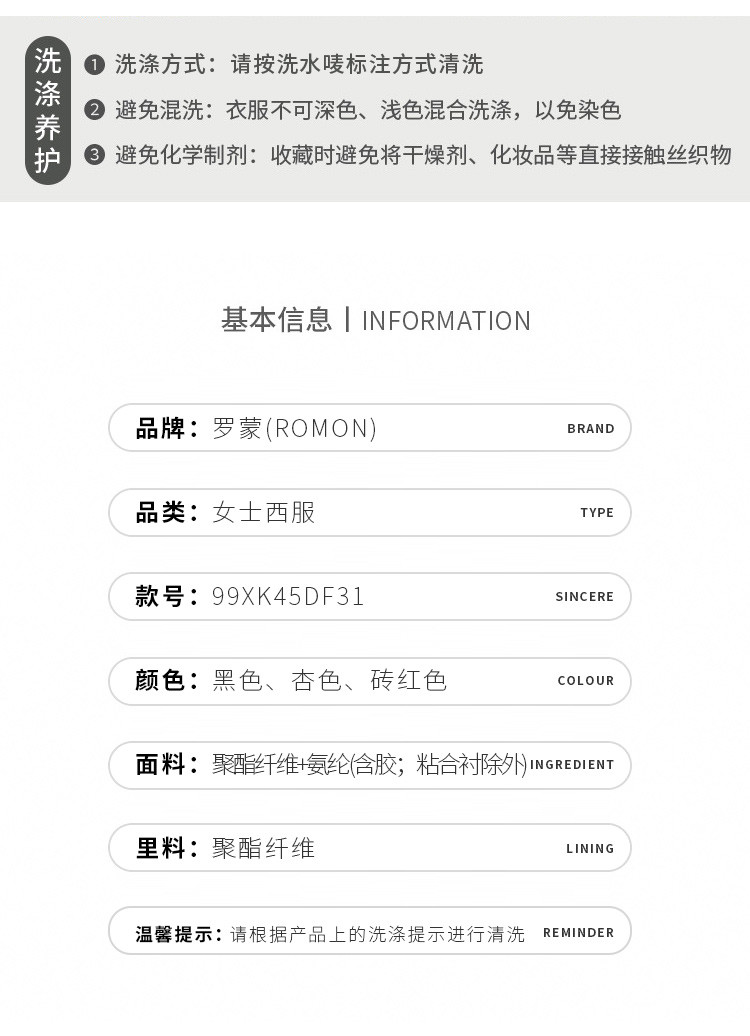 洗涤养护

❶ 洗涤方式：请按洗水唛标注方式清洗

❷ 避免混洗：衣服不可深色、浅色混合洗涤，以免染色

❸ 避免化学制剂：收藏时避免将干燥剂、化妆品等直接接触丝织物

基本信息 | INFORMATION

品牌：罗蒙(ROMON) BRAND

品类：女士西服 TYPE

款号：99XK45DF31 SINCERE

颜色：黑色、杏色、砖红色 COLOUR

面料：聚酯纤维+氨纶(含胶；粘合衬除外) INGREDIENT

里料：聚酯纤维 LINING

温馨提示：请根据产品上的洗涤提示进行清洗 REMINDER