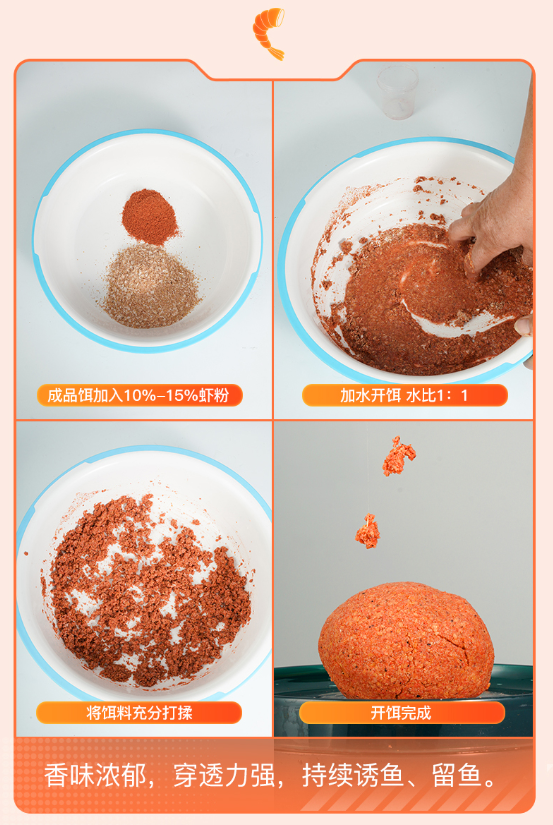 成品饵加入10%-15%虾粉

加水开饵 水比1：1

将饵料充分打揉

开饵完成

香味浓郁，穿透力强，持续诱鱼、留鱼。