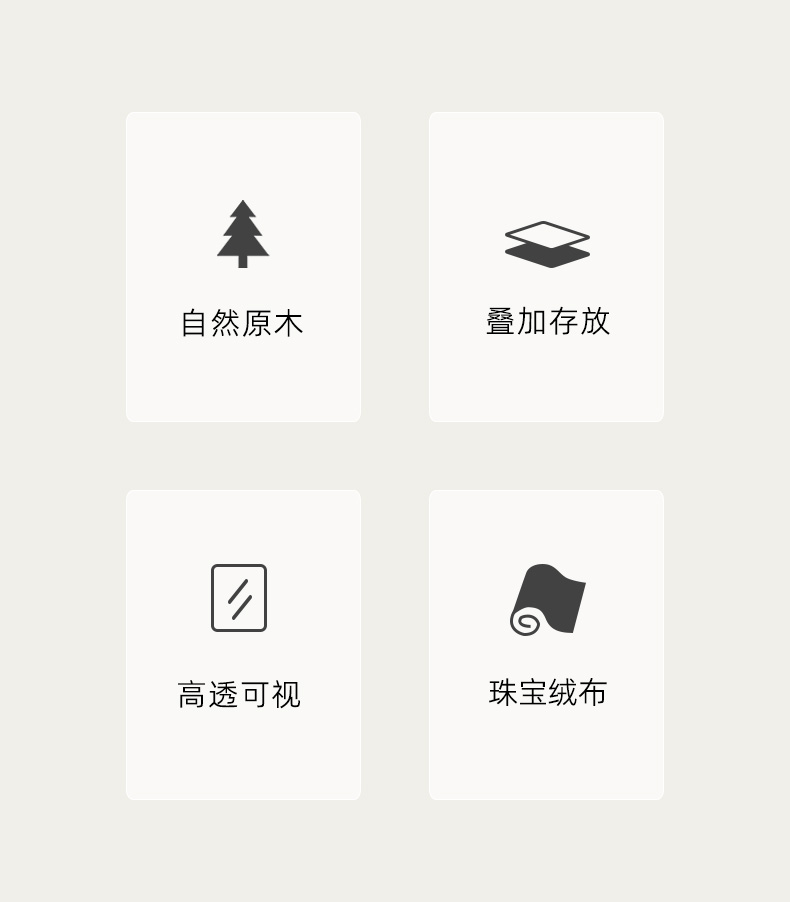 自然原木

叠加存放

高透可视

珠宝绒布