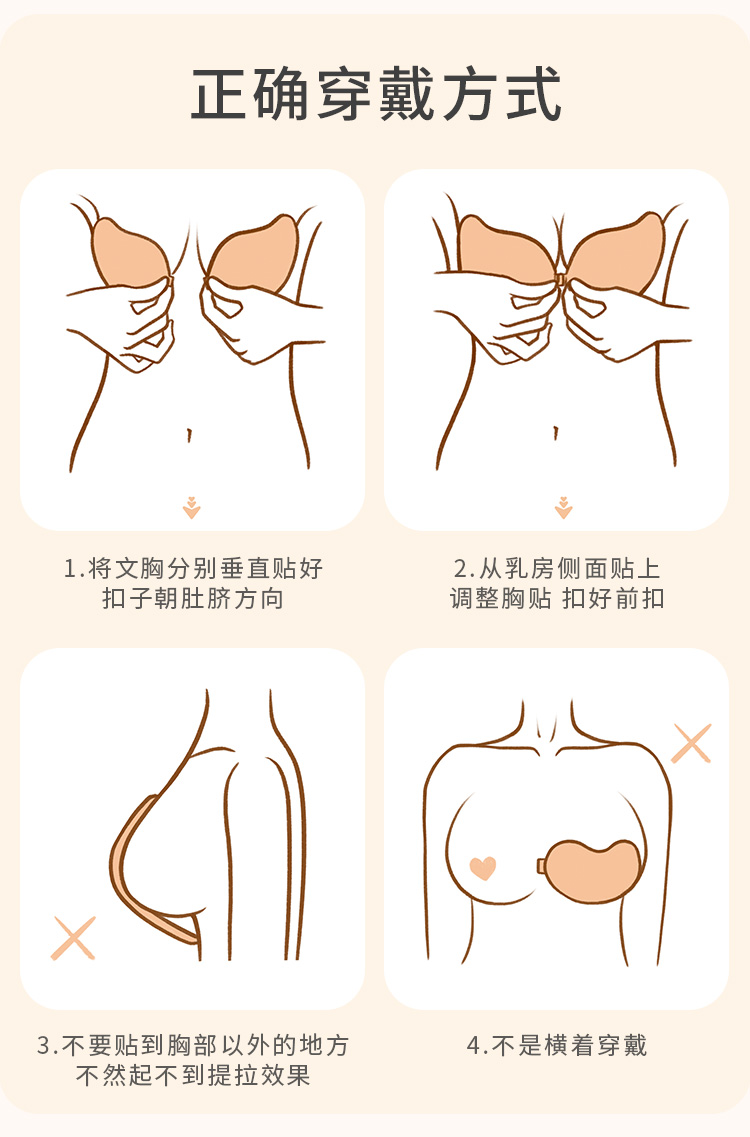 正确穿戴方式

1.将文胸分别垂直贴好
扣子朝肚脐方向

2.从乳房侧面贴上
调整胸贴 扣好前扣

3.不要贴到胸部以外的地方
不然起不到提拉效果

4.不是横着穿戴