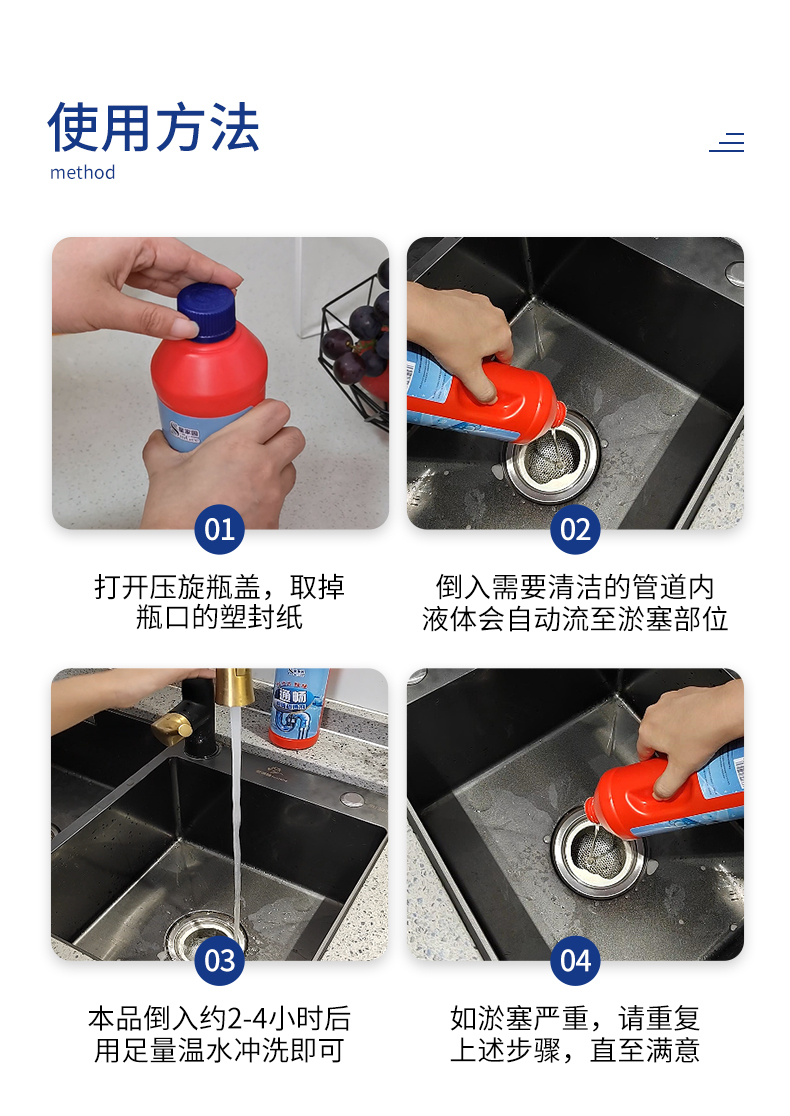 使用方法
method

01
打开压旋瓶盖，取掉瓶口的塑封纸

02
倒入需要清洁的管道内液体会自动流至淤塞部位

通畅

03
本品倒入约2-4小时后用足量温水冲洗即可

04
如淤塞严重，请重复上述步骤，直至满意