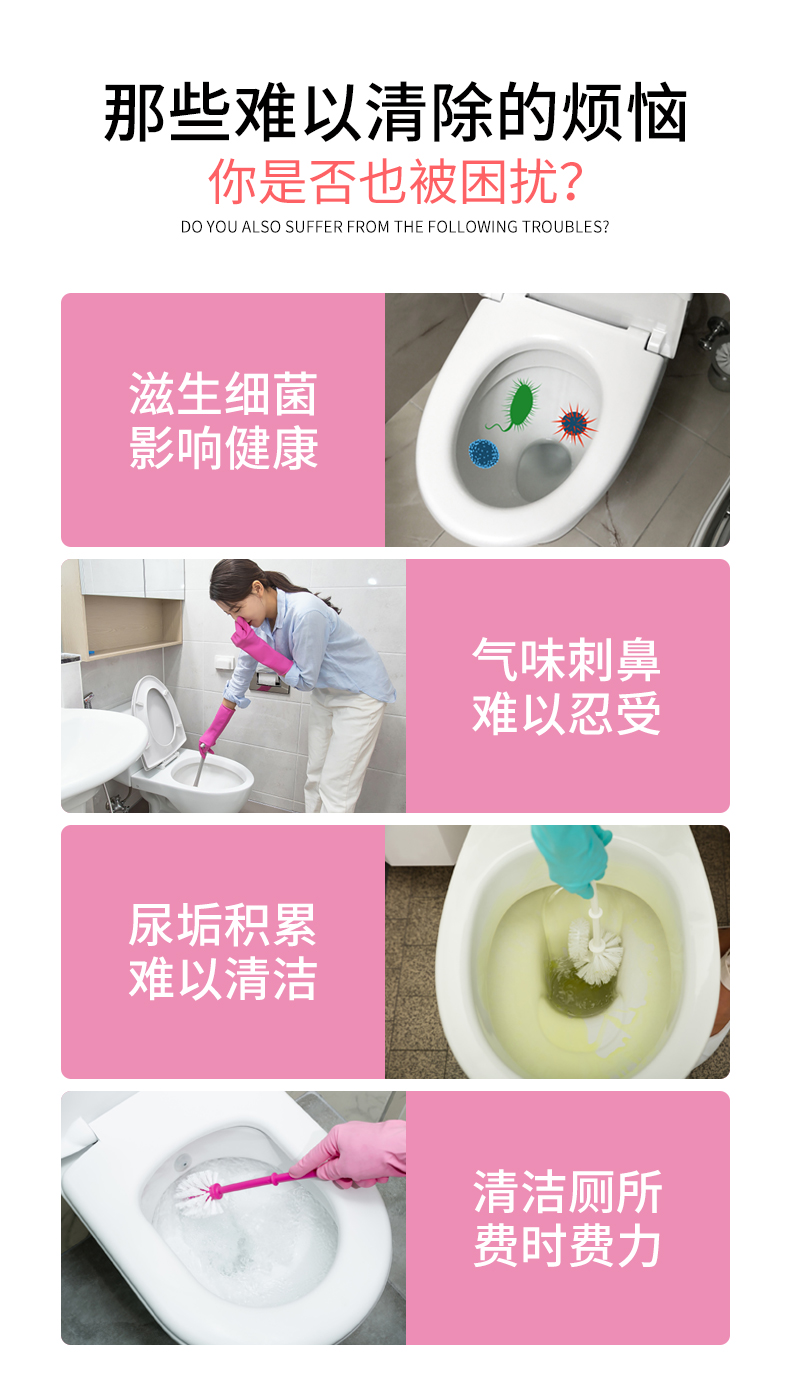 那些难以清除的烦恼
你是否也被困扰?
DO YOU ALSO SUFFER FROM THE FOLLOWING TROUBLES?

滋生细菌
影响健康

气味刺鼻
难以忍受

尿垢积累
难以清洁

清洁厕所
费时费力