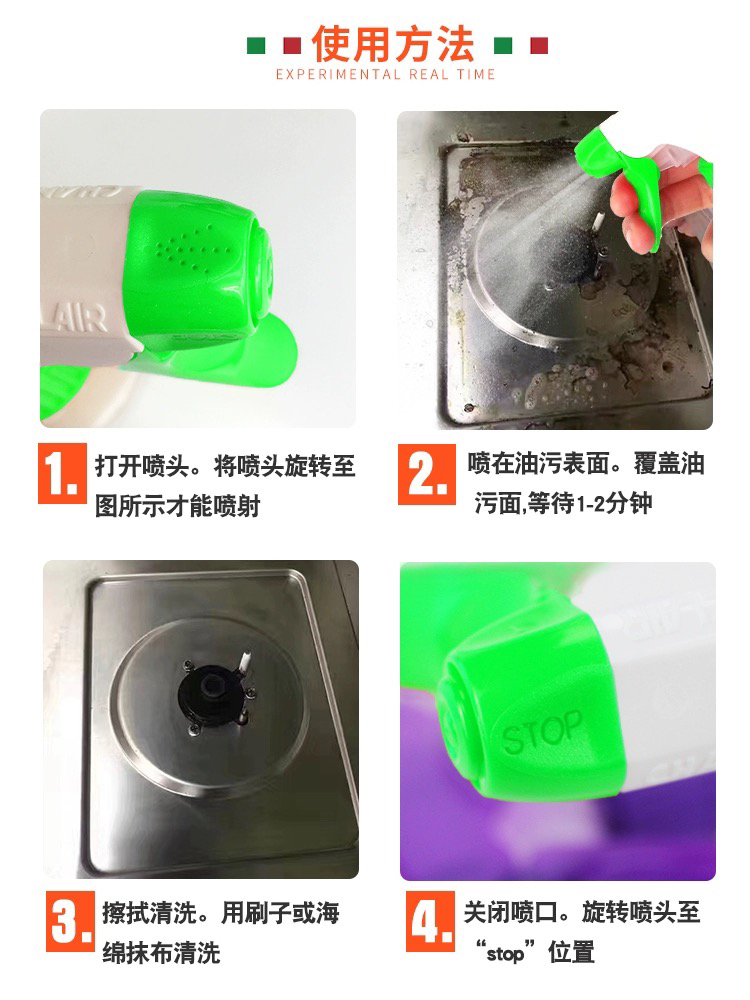 使用方法
EXPERIMENTAL REAL TIME

AIR

1. 打开喷头。将喷头旋转至图所示才能喷射

2. 喷在油污表面。覆盖油污面,等待1-2分钟

STOP

3. 擦拭清洗。用刷子或海绵抹布清洗

4. 关闭喷口。旋转喷头至“stop”位置