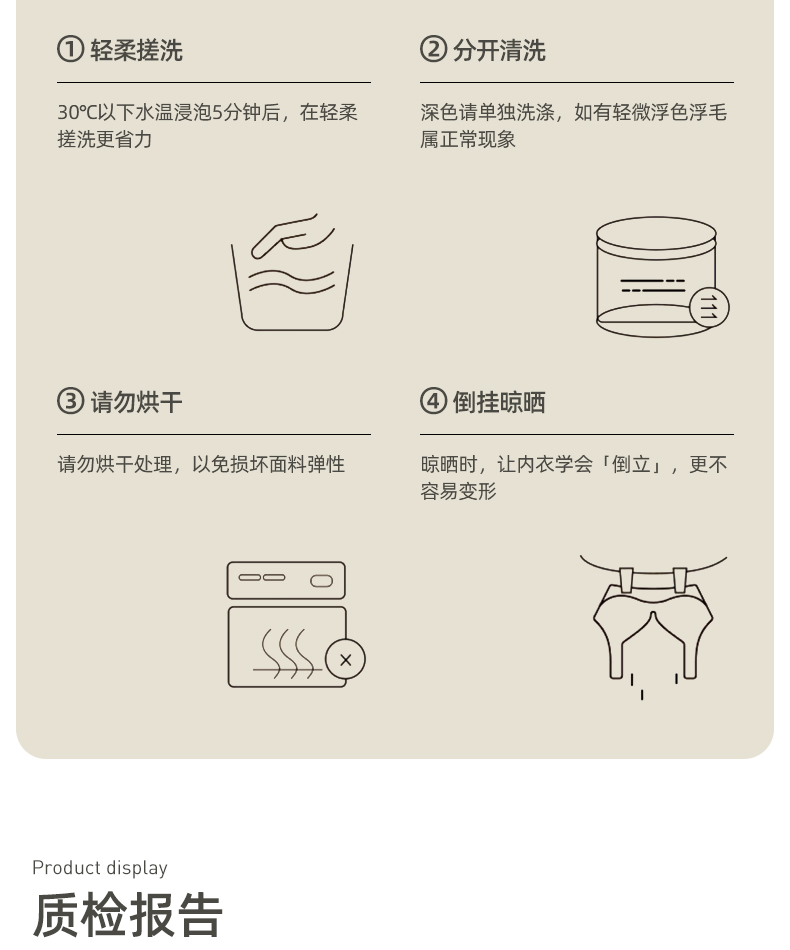 ① 轻柔搓洗

30℃以下水温浸泡5分钟后，在轻柔搓洗更省力

② 分开清洗

深色请单独洗涤，如有轻微浮色浮毛属正常现象

③ 请勿烘干

请勿烘干处理，以免损坏面料弹性

④ 倒挂晾晒

晾晒时，让内衣学会「倒立」，更不容易变形

Product display

质检报告