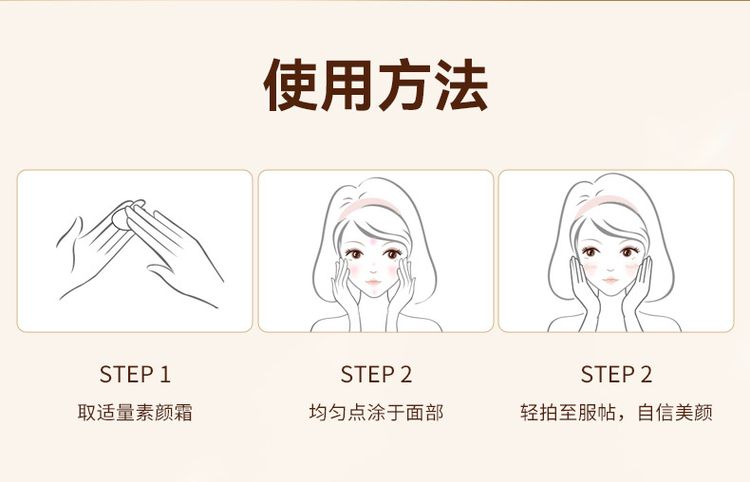 使用方法

STEP 1
取适量素颜霜

STEP 2
均匀点涂于面部

STEP 2
轻拍至服帖，自信美颜