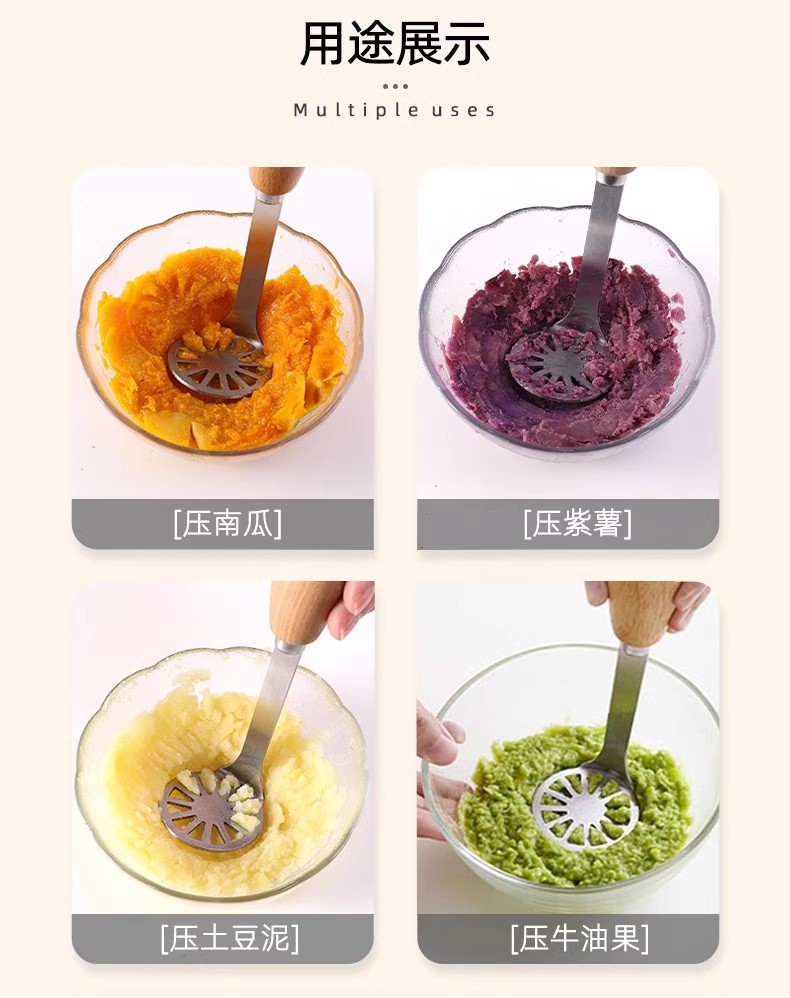 用途展示

Multiple uses

[压南瓜]

[压紫薯]

[压土豆泥]

[压牛油果]