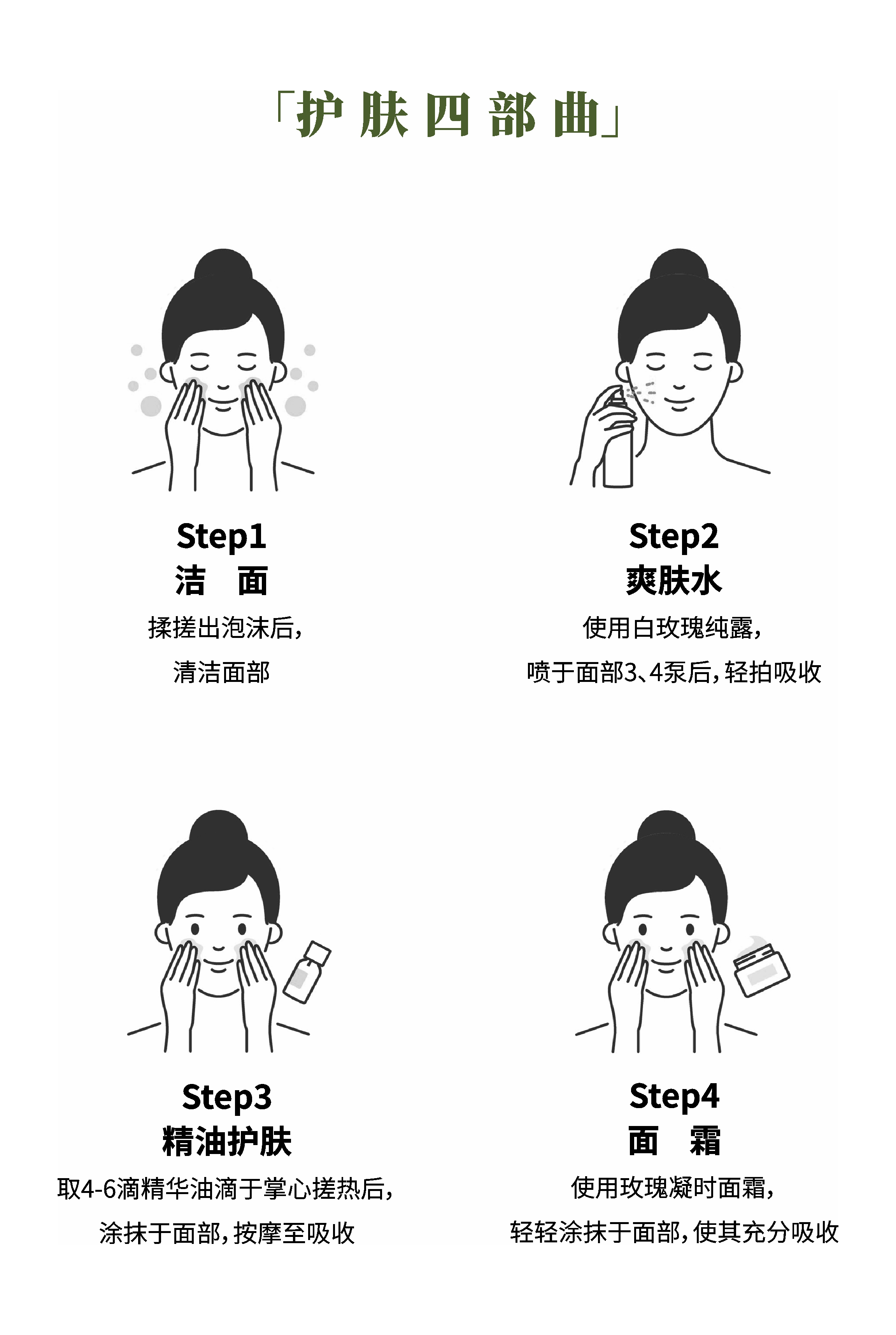 「护 肤 四 部 曲」

Step1
洁 面
揉搓出泡沫后，
清洁面部

Step2
爽肤水
使用白玫瑰纯露，
喷于面部3、4泵后，轻拍吸收

Step3
精油护肤
取4-6滴精华油滴于掌心搓热后，
涂抹于面部，按摩至吸收

Step4
面 霜
使用玫瑰凝时面霜，
轻轻涂抹于面部，使其充分吸收