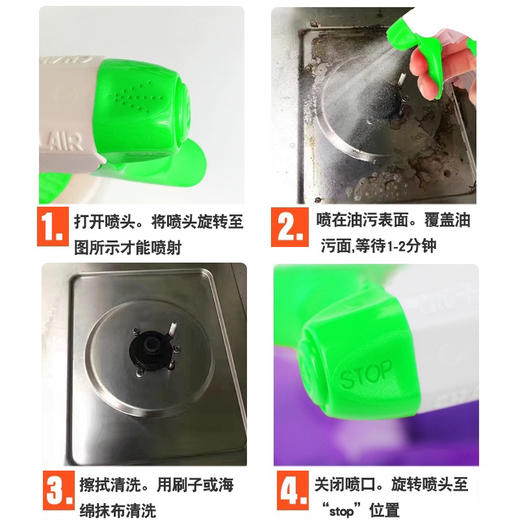 AIR

1. 打开喷头。将喷头旋转至图所示才能喷射

2. 喷在油污表面。覆盖油污面,等待1-2分钟

STOP

3. 擦拭清洗。用刷子或海绵抹布清洗

4. 关闭喷口。旋转喷头至“stop”位置