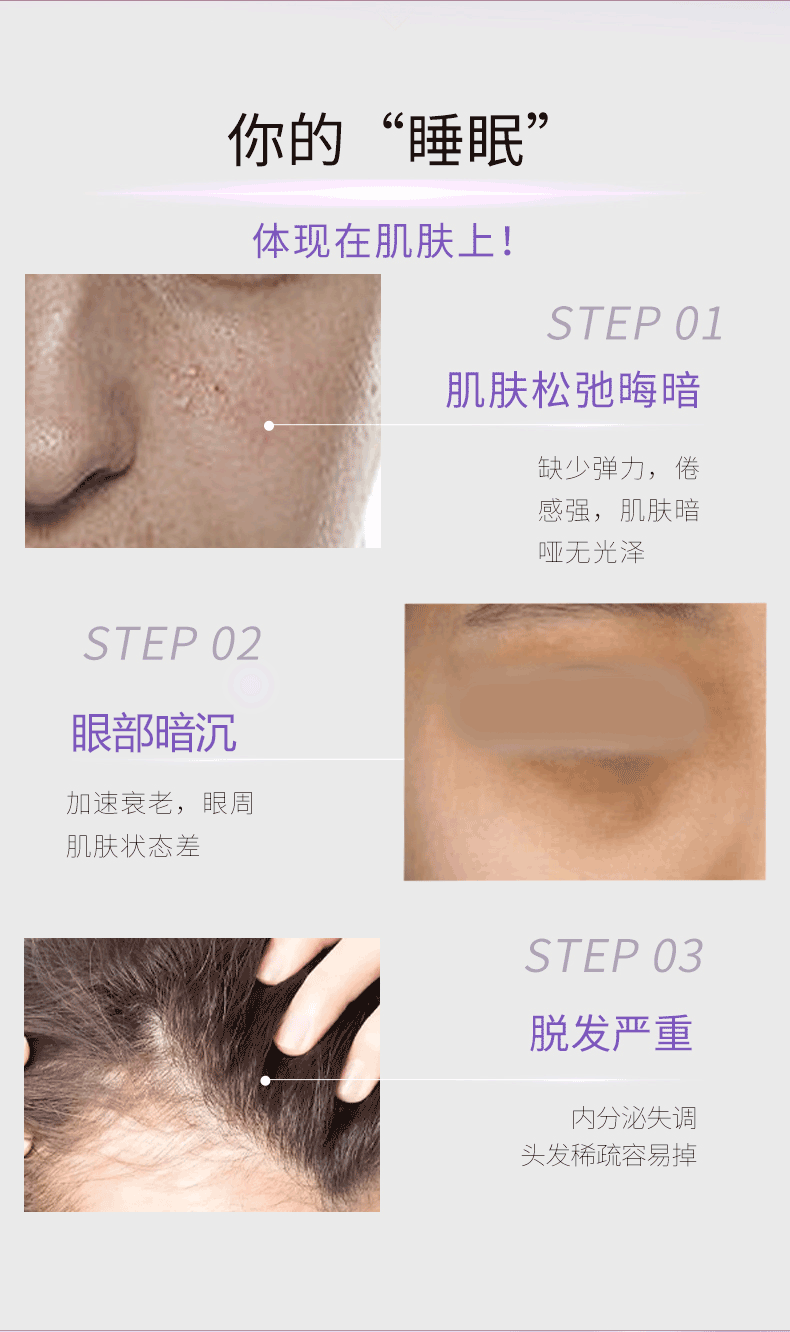 你的“睡眠”

体现在肌肤上！

STEP 01

肌肤松弛晦暗

缺少弹力，倦感强，肌肤暗哑无光泽

STEP 02

眼部暗沉

加速衰老，眼周肌肤状态差

STEP 03

脱发严重

内分泌失调
头发稀疏容易掉