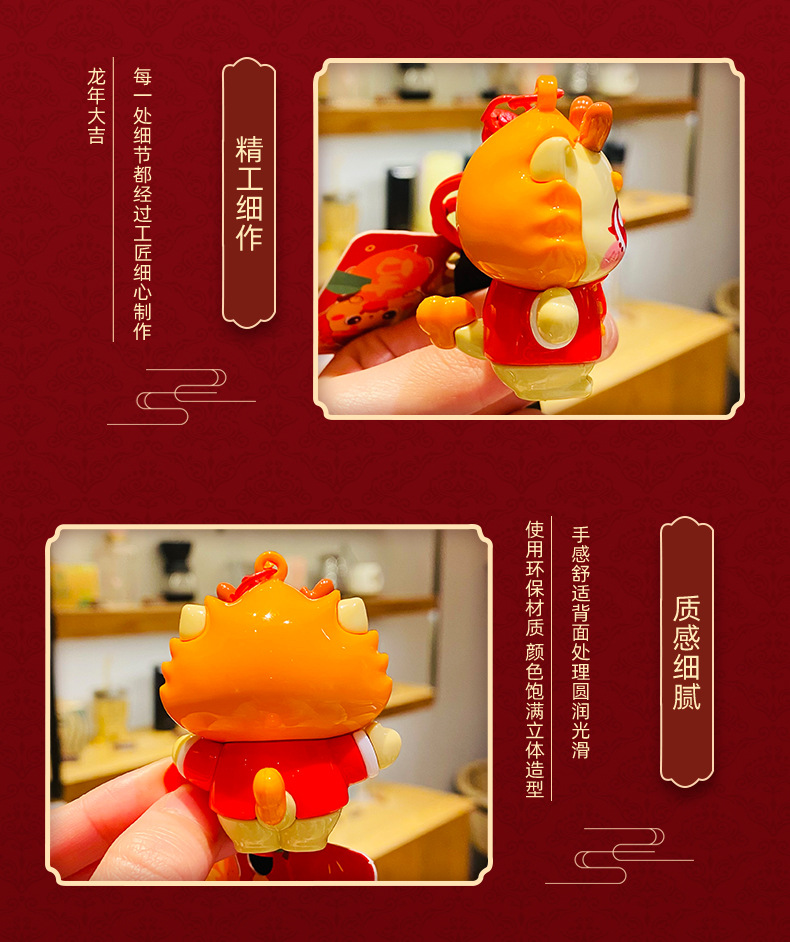 精工细作

每一处细节都经过工匠细心制作

龙年大吉

质感细腻

手感舒适背面处理圆润光滑

使用环保材质 颜色饱满立体造型