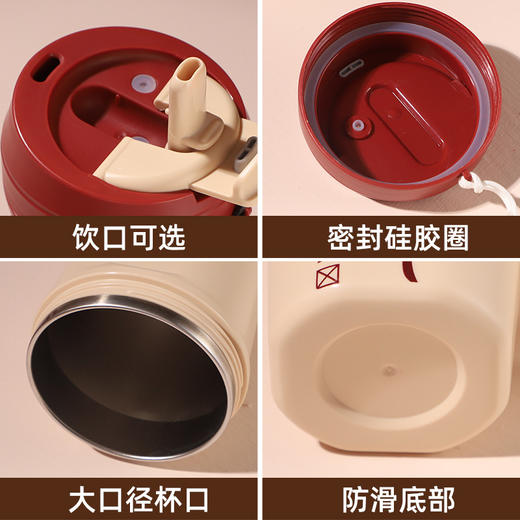 饮口可选

密封硅胶圈

大口径杯口

防滑底部