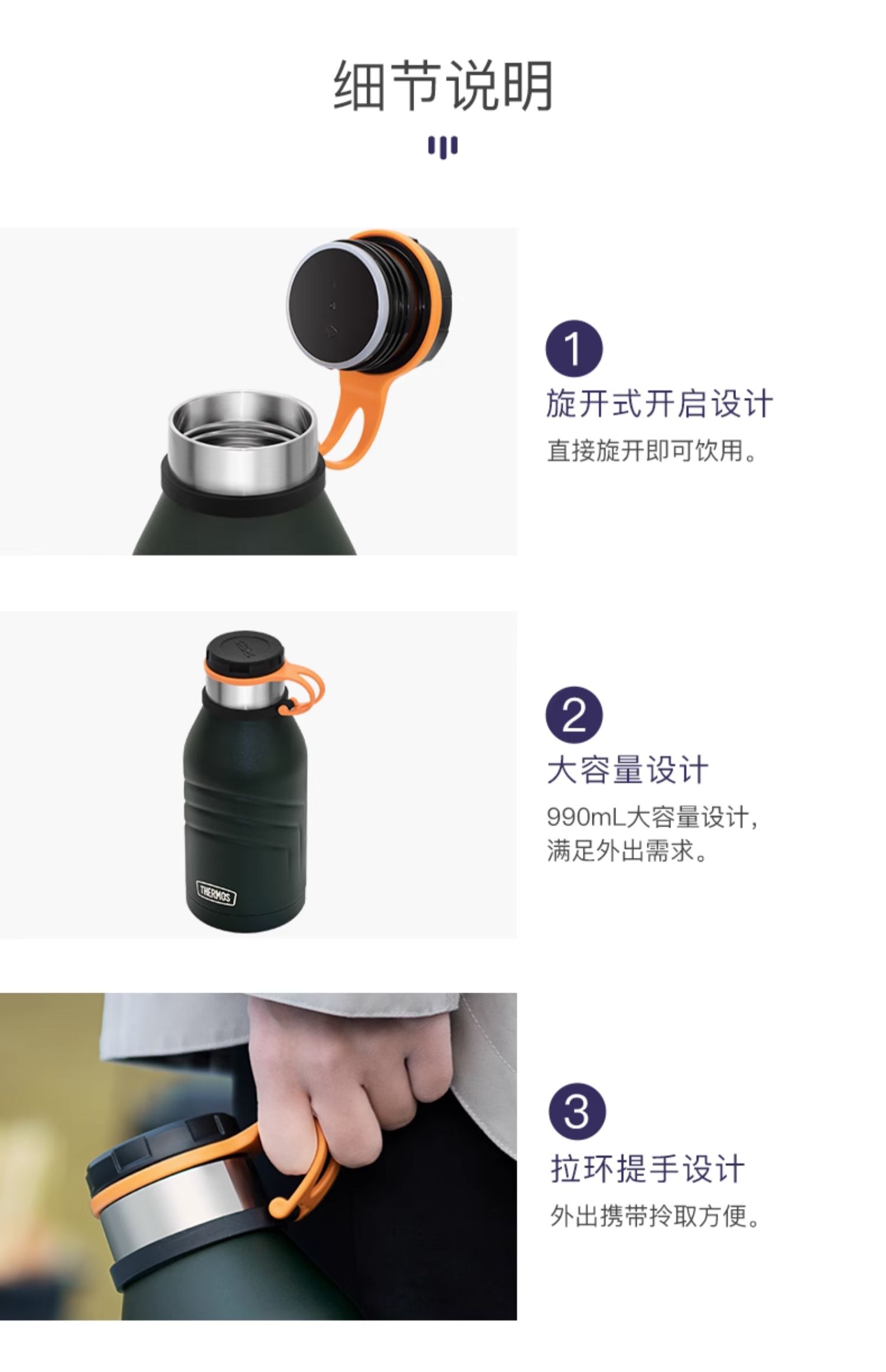 细节说明

1
旋开式开启设计
直接旋开即可饮用。

THERMOS

2
大容量设计
990mL大容量设计，满足外出需求。

3
拉环提手设计
外出携带拎取方便。