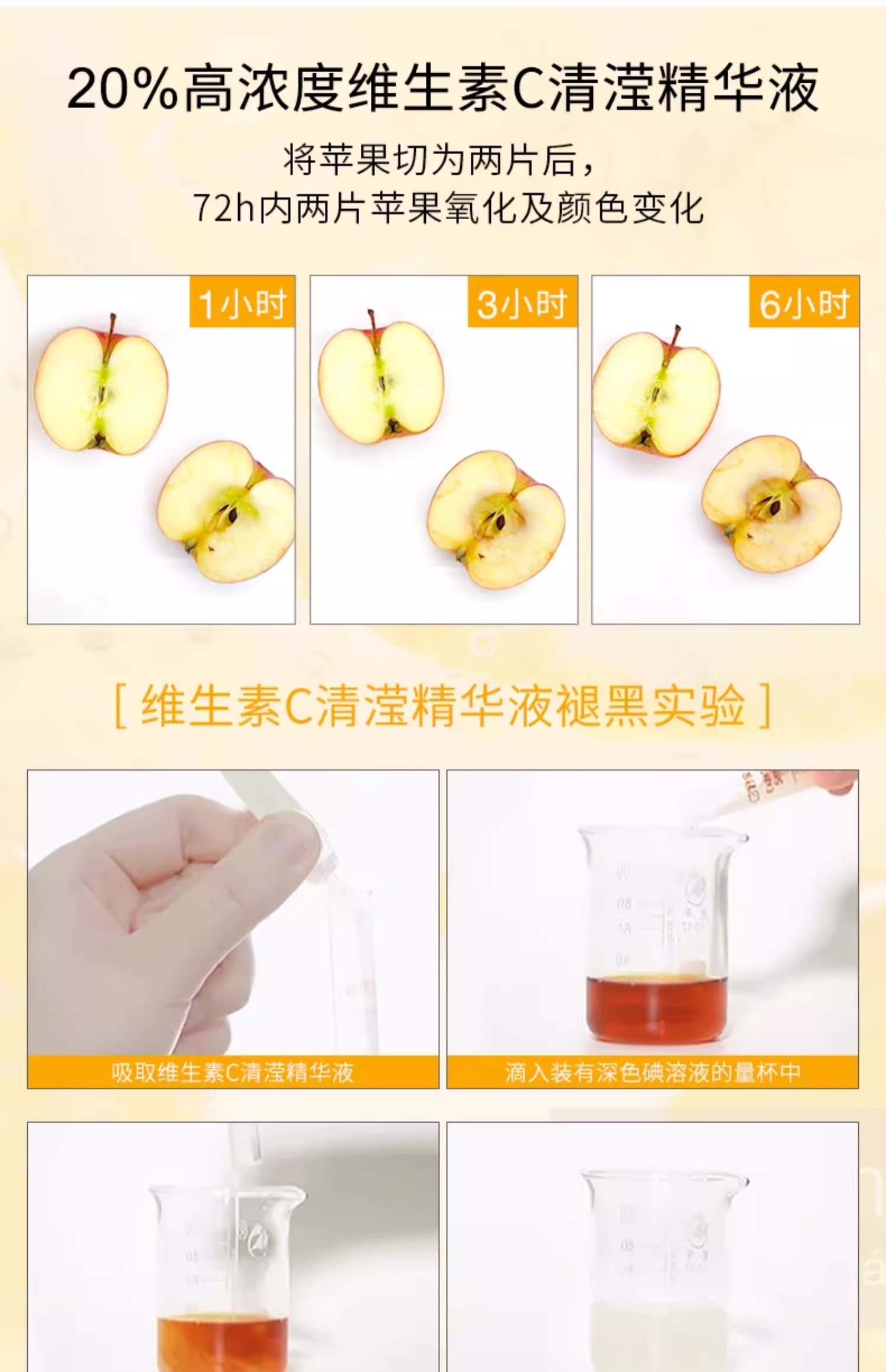 20%高浓度维生素C清滢精华液

将苹果切为两片后，
72h内两片苹果氧化及颜色变化

1小时

3小时

6小时

[ 维生素C清滢精华液褪黑实验 ]

吸取维生素C清滢精华液

滴入装有深色碘溶液的量杯中