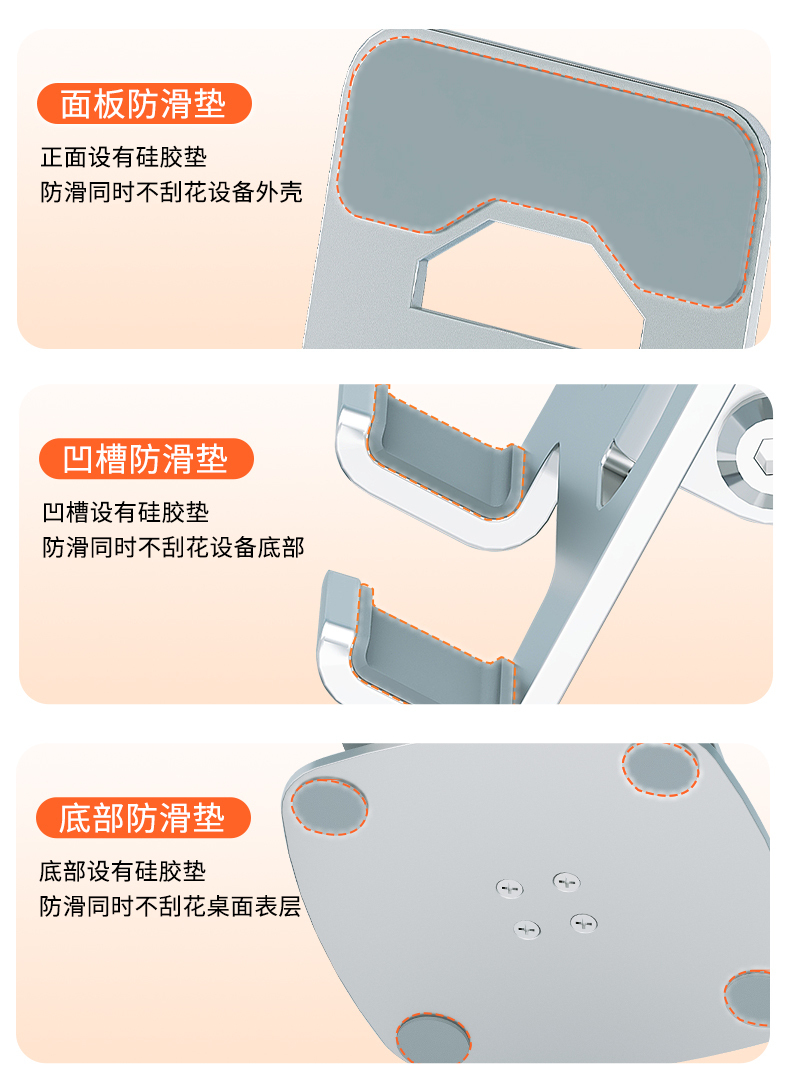 面板防滑垫

正面设有硅胶垫
防滑同时不刮花设备外壳

凹槽防滑垫

凹槽设有硅胶垫
防滑同时不刮花设备底部

底部防滑垫

底部设有硅胶垫
防滑同时不刮花桌面表层