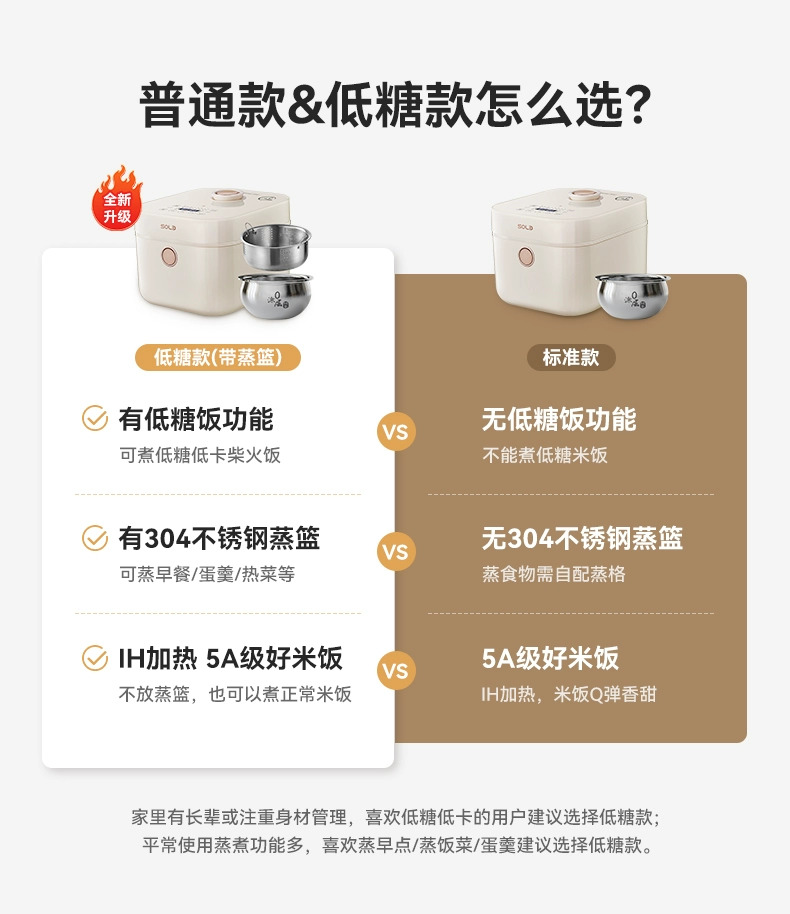 普通款&低糖款怎么选？

全新升级

SOLO

低糖款(带蒸篮)

有低糖饭功能
可煮低糖低卡柴火饭

有304不锈钢蒸篮
可蒸早餐/蛋羹/热菜等

IH加热 5A级好米饭
不放蒸篮，也可以煮正常米饭

VS

VS

VS

SOLO

标准款

无低糖饭功能
不能煮低糖米饭

无304不锈钢蒸篮
蒸食物需自配蒸格

5A级好米饭
IH加热，米饭Q弹香甜

家里有长辈或注重身材管理，喜欢低糖低卡的用户建议选择低糖款；
平常使用蒸煮功能多，喜欢蒸早点/蒸饭菜/蛋羹建议选择低糖款。