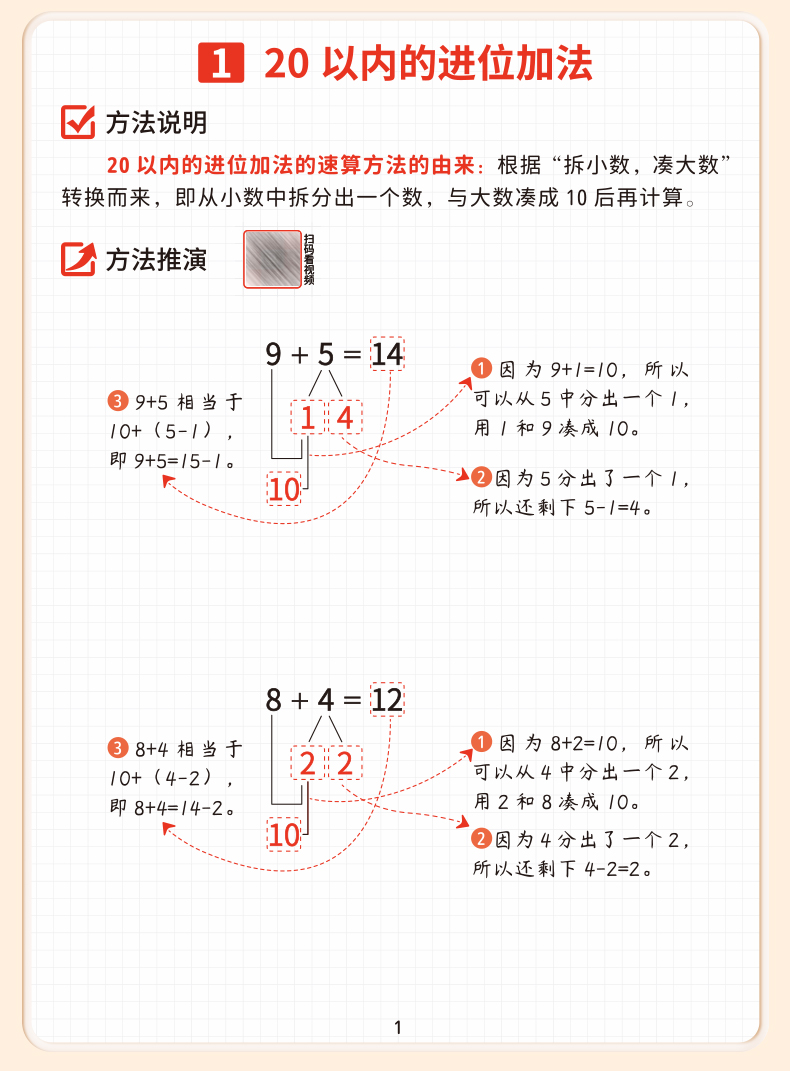 1 20 以内的进位加法

方法说明

20 以内的进位加法的速算方法的由来：根据“拆小数，凑大数”转换而来，即从小数中拆分出一个数，与大数凑成 10 后再计算。

方法推演 扫码看视频

$9+5=14$

1 4

10

③ 9+5 相当于 10+（5-1），即 9+5=15-1。

① 因为 9+1=10，所以可以从 5 中分出一个 1，用 1 和 9 凑成 10。

② 因为 5 分出了一个 1，所以还剩下 5-1=4。

$8+4=12$

2 2

10

③ 8+4 相当于 10+（4-2），即 8+4=14-2。

① 因为 8+2=10，所以可以从 4 中分出一个 2，用 2 和 8 凑成 10。

② 因为 4 分出了一个 2，所以还剩下 4-2=2。

1