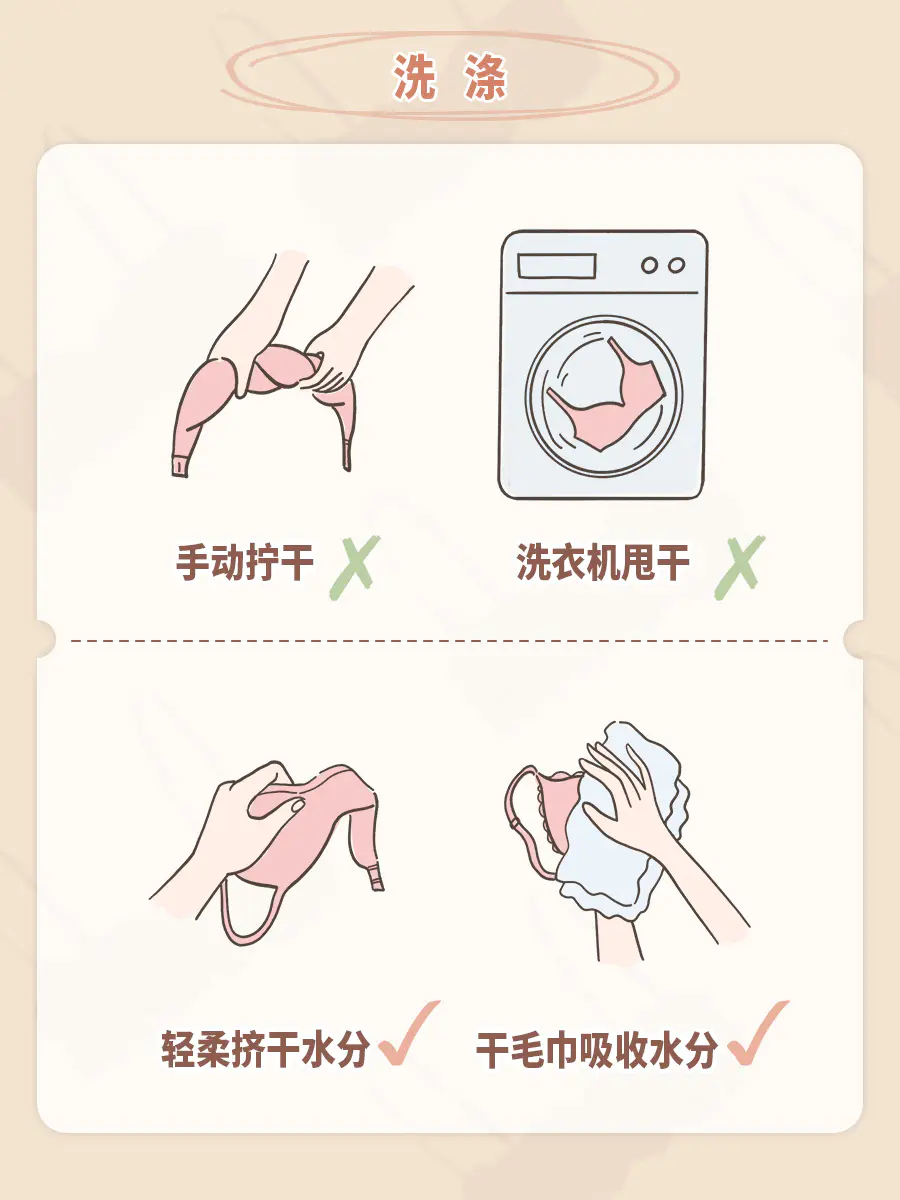 洗 涤

手动拧干 ✗

洗衣机甩干 ✗

轻柔挤干水分 ✓

干毛巾吸收水分 ✓