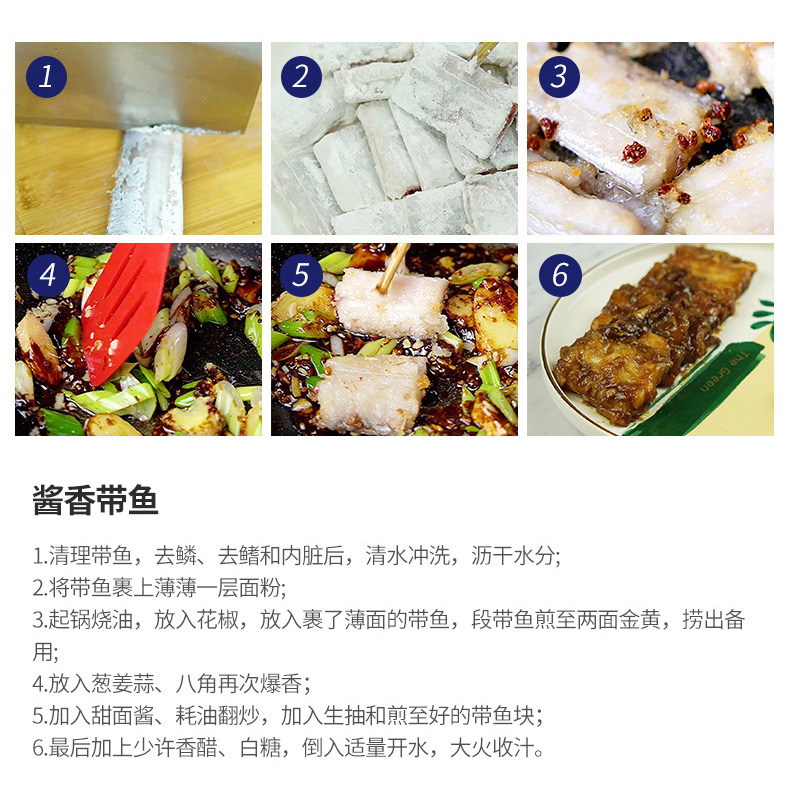 1

2

3

4

5

6

The Green

酱香带鱼

1.清理带鱼，去鳞、去鳍和内脏后，清水冲洗，沥干水分;
2.将带鱼裹上薄薄一层面粉;
3.起锅烧油，放入花椒，放入裹了薄面的带鱼，段带鱼煎至两面金黄，捞出备用;
4.放入葱姜蒜、八角再次爆香；
5.加入甜面酱、耗油翻炒，加入生抽和煎至好的带鱼块;
6.最后加上少许香醋、白糖，倒入适量开水，大火收汁。