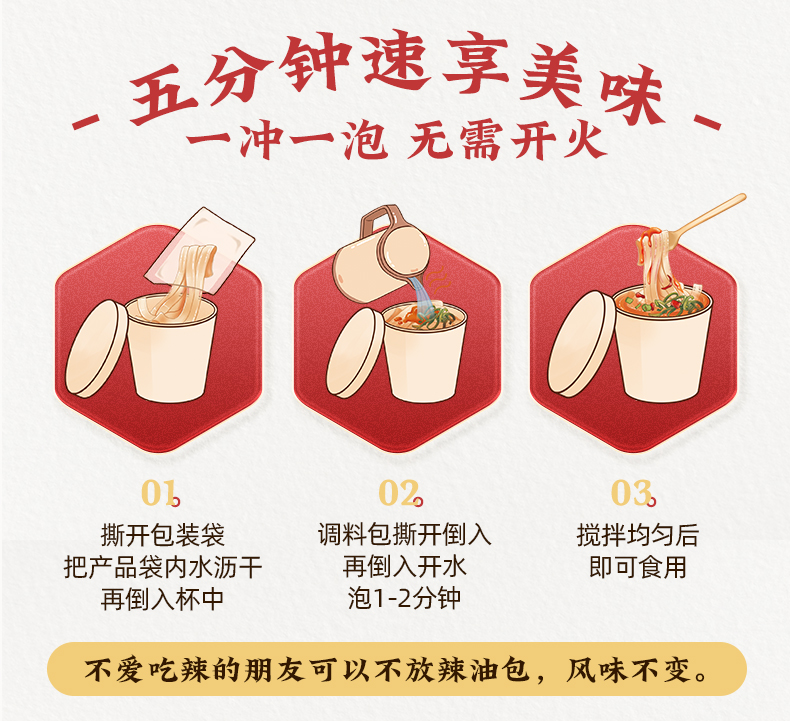 - 五分钟速享美味 -

一冲一泡 无需开火

01.

撕开包装袋
把产品袋内水沥干
再倒入杯中

02.

调料包撕开倒入
再倒入开水
泡1-2分钟

03.

搅拌均匀后
即可食用

不爱吃辣的朋友可以不放辣油包，风味不变。