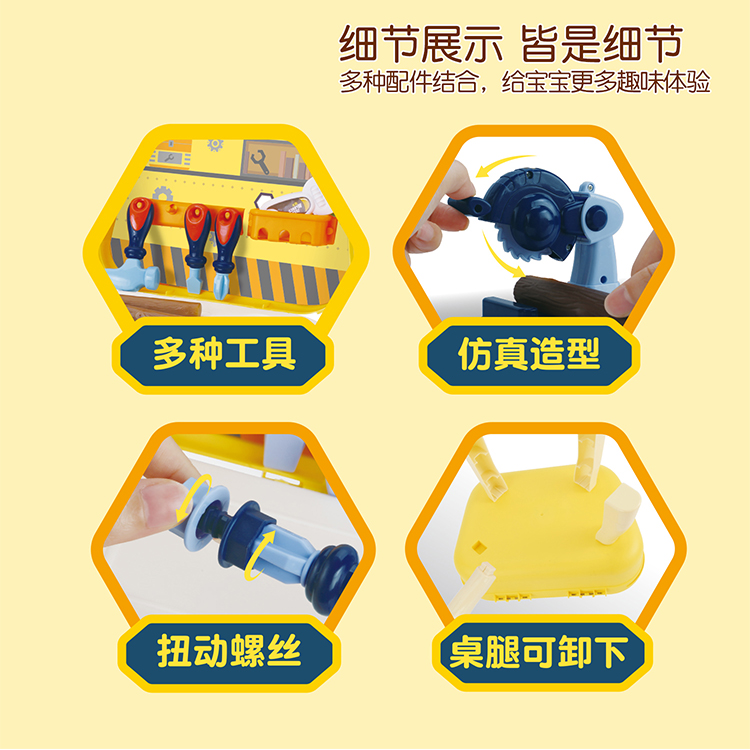 细节展示 皆是细节
多种配件结合，给宝宝更多趣味体验

多种工具

仿真造型

扭动螺丝

桌腿可卸下