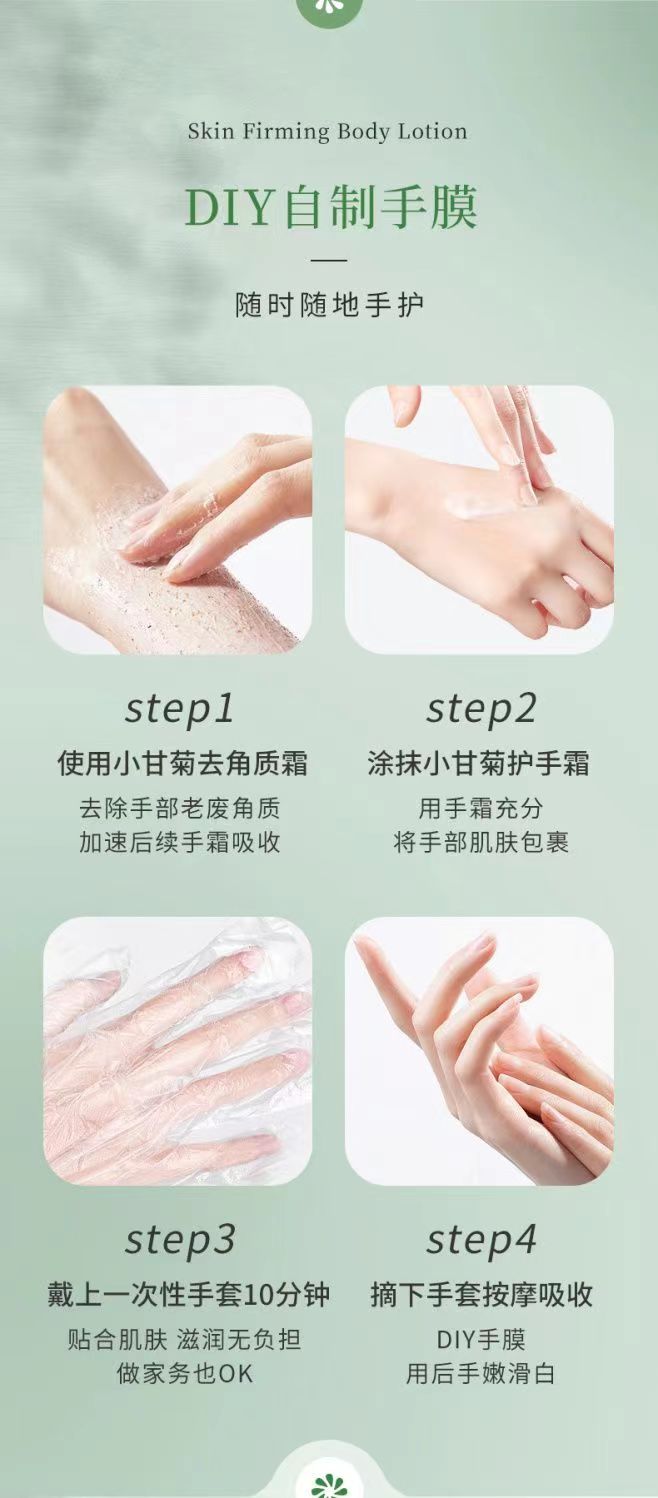 Skin Firming Body Lotion

DIY自制手膜

随时随地手护

step1

使用小甘菊去角质霜

去除手部老废角质
加速后续手霜吸收

step2

涂抹小甘菊护手霜

用手霜充分
将手部肌肤包裹

step3

戴上一次性手套10分钟

贴合肌肤 滋润无负担
做家务也OK

step4

摘下手套按摩吸收

DIY手膜
用后手嫩滑白