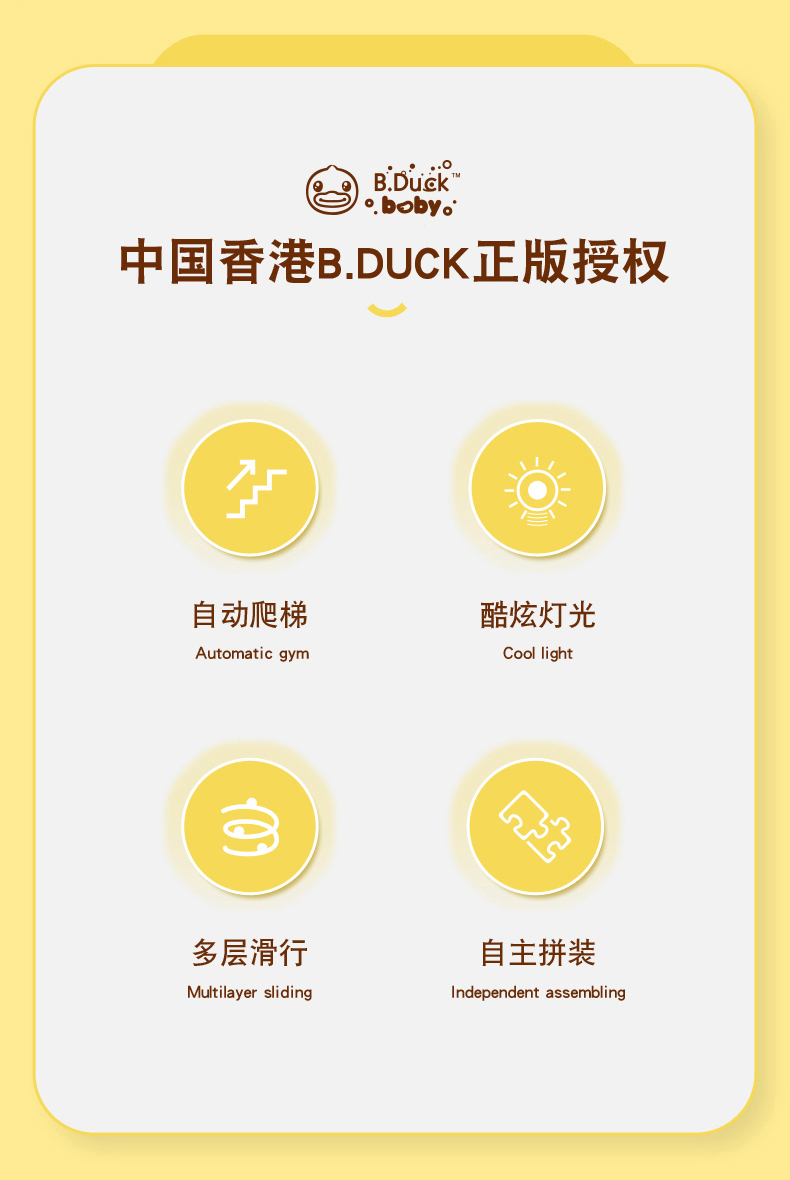 B.Duck™
baby

中国香港B.DUCK正版授权

自动爬梯
Automatic gym

酷炫灯光
Cool light

多层滑行
Multilayer sliding

自主拼装
Independent assembling