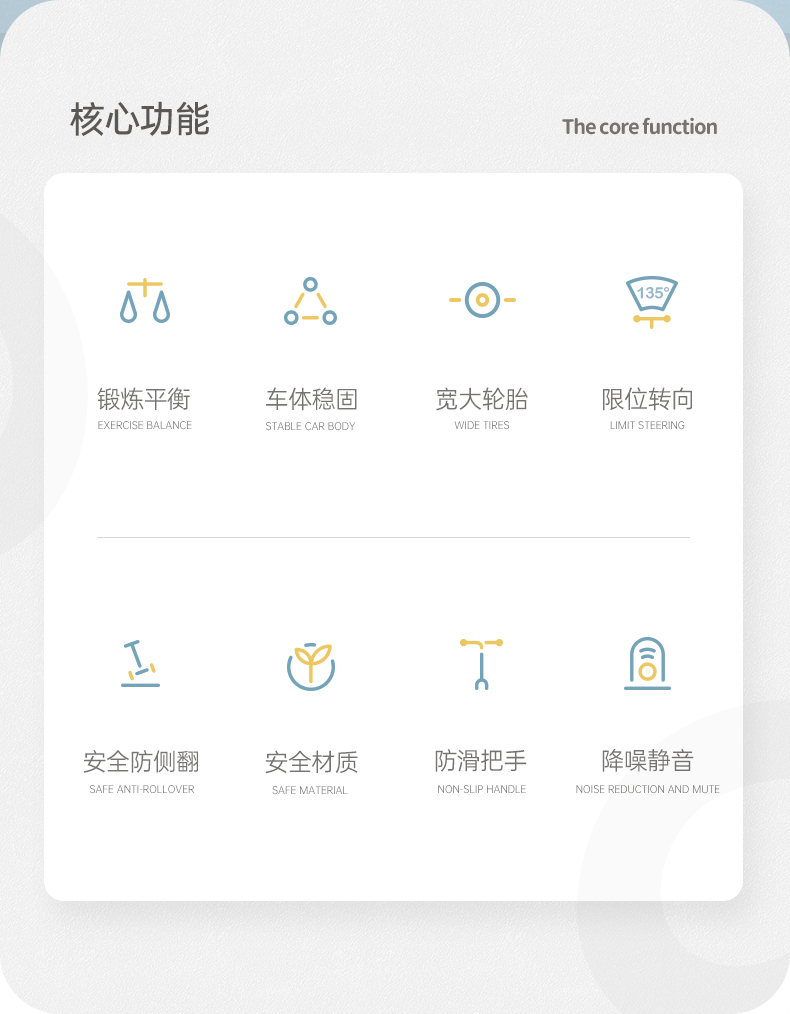 核心功能

The core function

135°

锻炼平衡
EXERCISE BALANCE

车体稳固
STABLE CAR BODY

宽大轮胎
WIDE TIRES

限位转向
LIMIT STEERING

安全防侧翻
SAFE ANTI-ROLLOVER

安全材质
SAFE MATERIAL

防滑把手
NON-SLIP HANDLE

降噪静音
NOISE REDUCTION AND MUTE