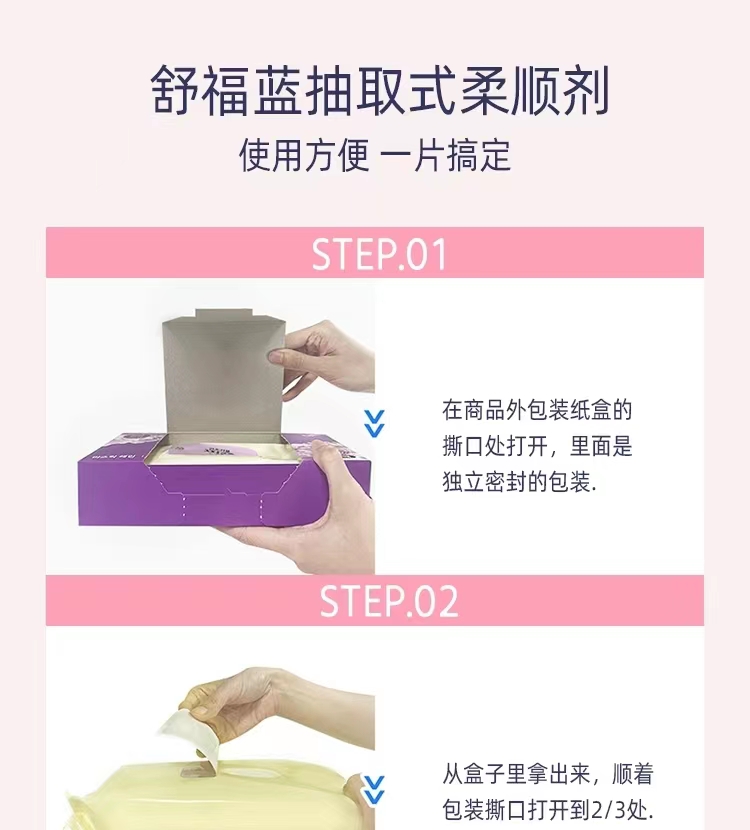 舒福蓝抽取式柔顺剂
使用方便 一片搞定

STEP.01

在商品外包装纸盒的撕口处打开，里面是独立密封的包装.

STEP.02

从盒子里拿出来，顺着包装撕口打开到2/3处.