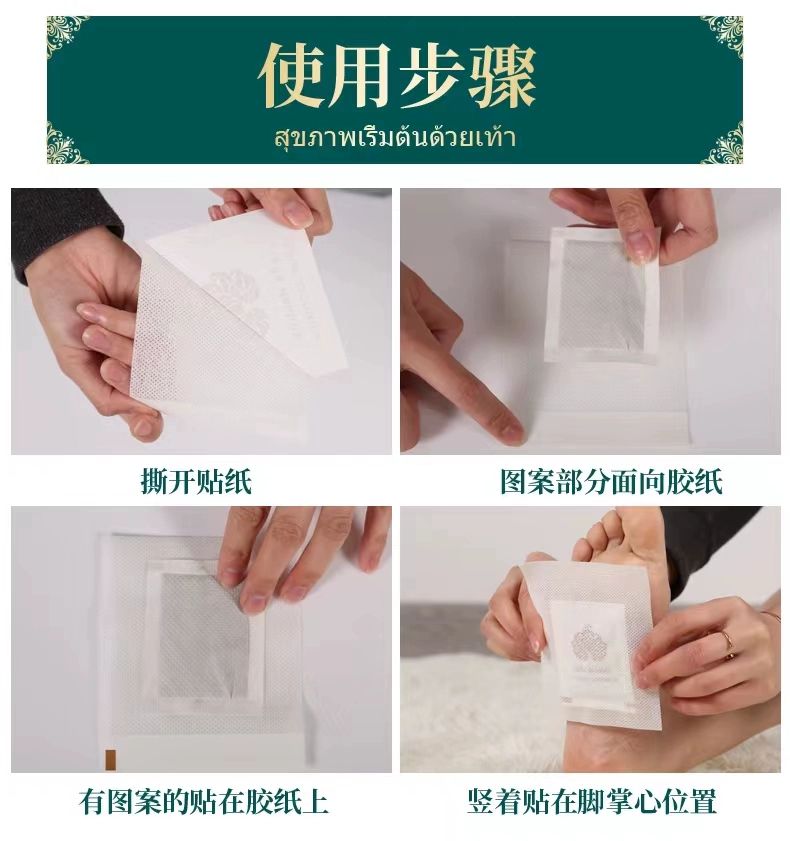 使用步骤

สุขภาพเริ่มต้นด้วยเท้า

撕开贴纸

图案部分面向胶纸

有图案的贴在胶纸上

竖着贴在脚掌心位置