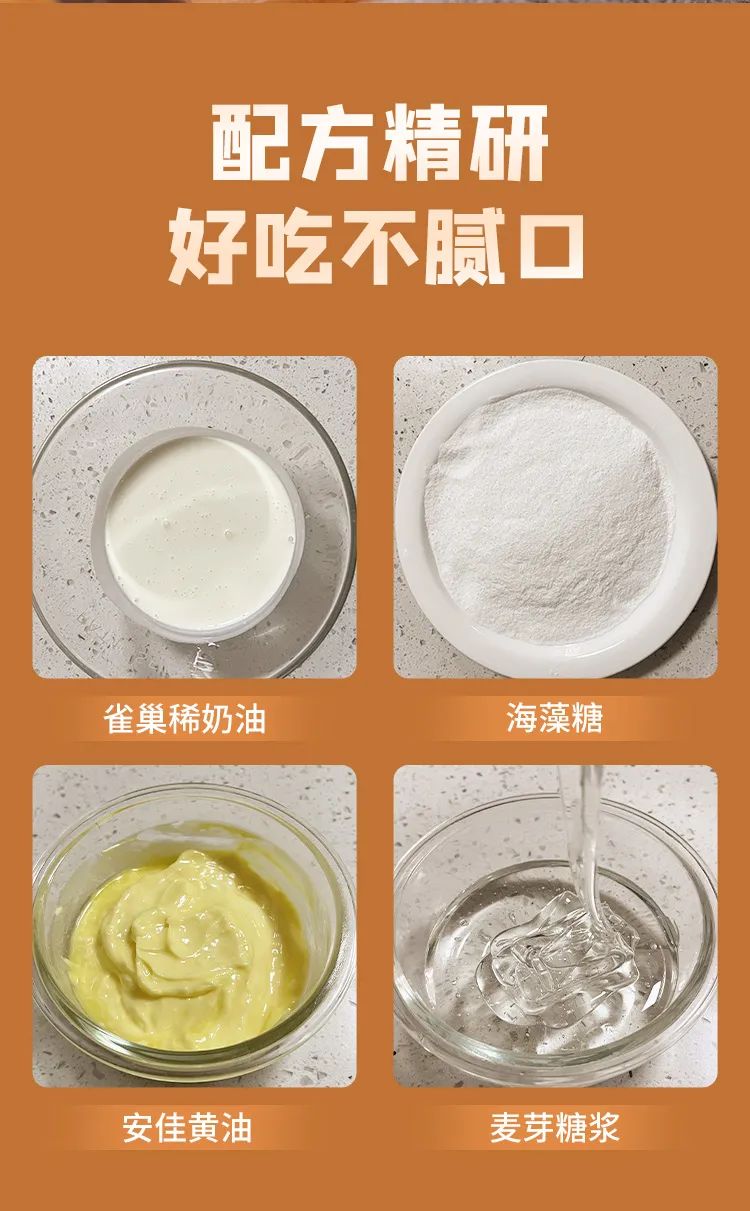 配方精研
好吃不腻口

雀巢稀奶油

海藻糖

安佳黄油

麦芽糖浆