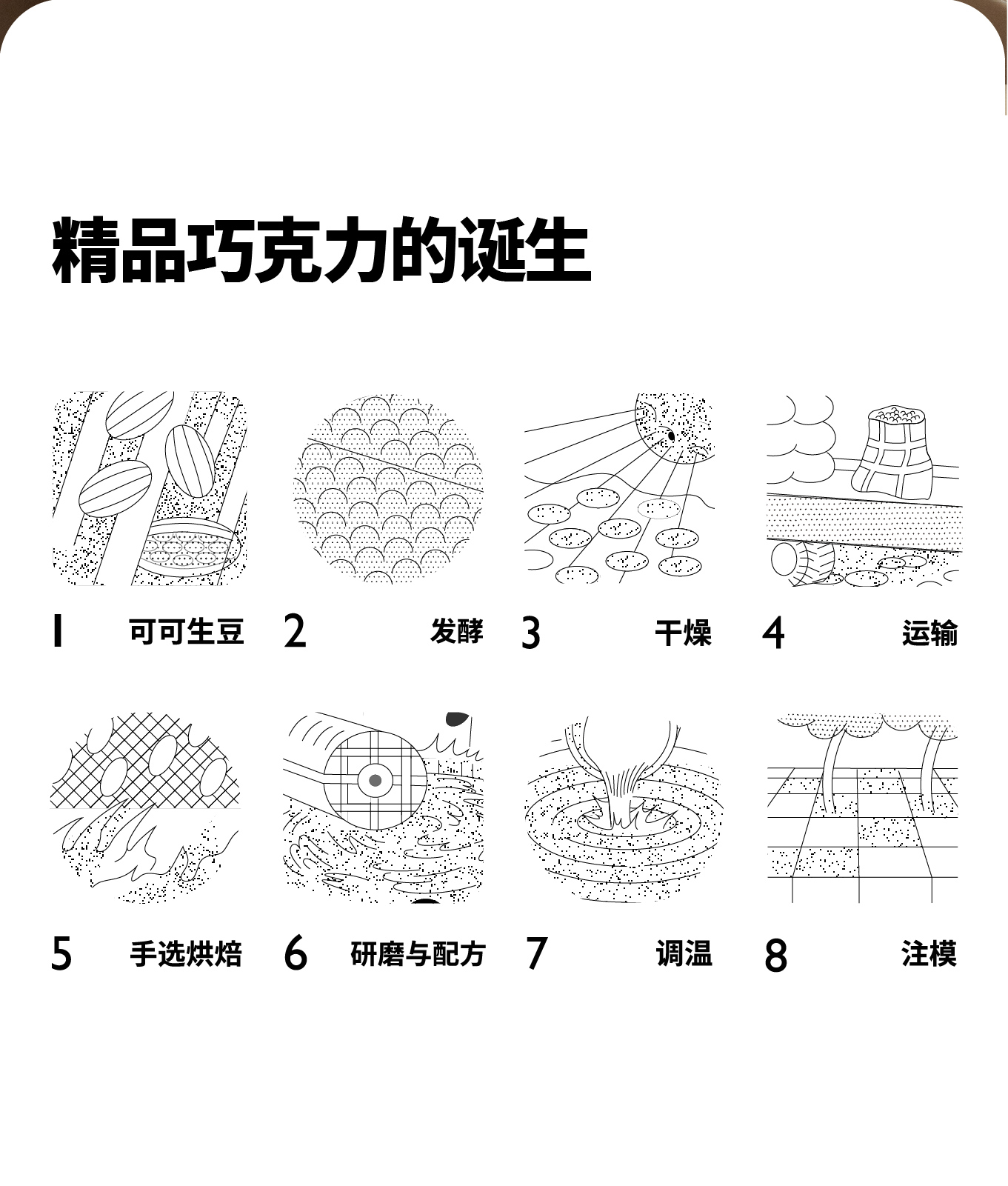 精品巧克力的诞生

1 可可生豆

2 发酵

3 干燥

4 运输

5 手选烘焙

6 研磨与配方

7 调温

8 注模