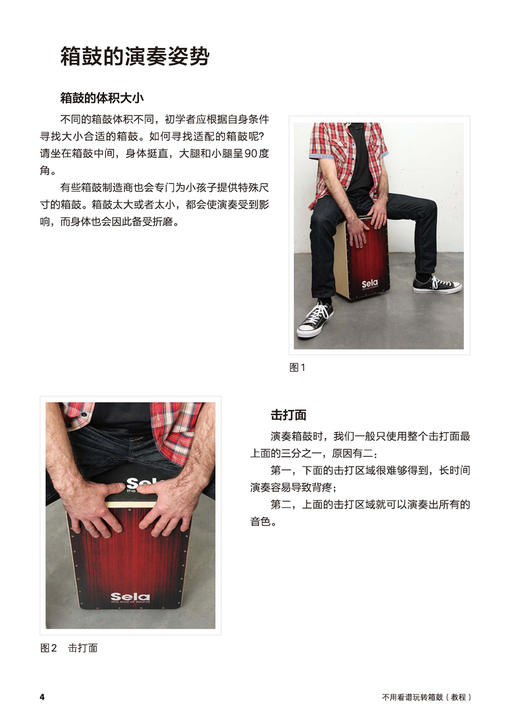 箱鼓的演奏姿势

箱鼓的体积大小

不同的箱鼓体积不同，初学者应根据自身条件寻找大小合适的箱鼓。如何寻找适配的箱鼓呢?请坐在箱鼓中间，身体挺直，大腿和小腿呈90度角。

有些箱鼓制造商也会专门为小孩子提供特殊尺寸的箱鼓。箱鼓太大或者太小，都会使演奏受到影响，而身体也会因此备受折磨。

Sela

图1

Sela

Sela

图2　击打面

击打面

演奏箱鼓时，我们一般只使用整个击打面最上面的三分之一，原因有二：

第一，下面的击打区域很难够得到，长时间演奏容易导致背疼；

第二，上面的击打区域就可以演奏出所有的音色。

4

不用看谱玩转箱鼓（教程）