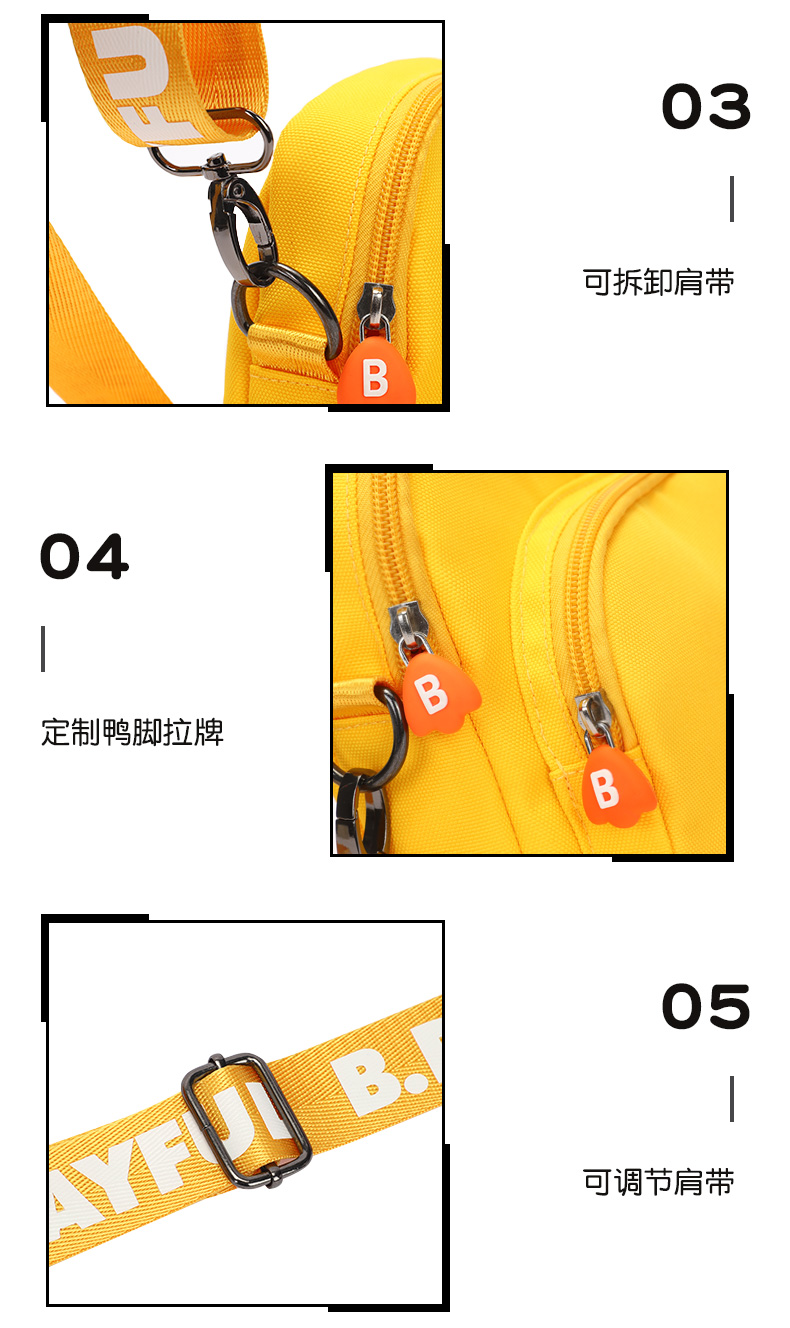 FU

B

03

可拆卸肩带

04

定制鸭脚拉牌

B

B

AYFUL B.

05

可调节肩带