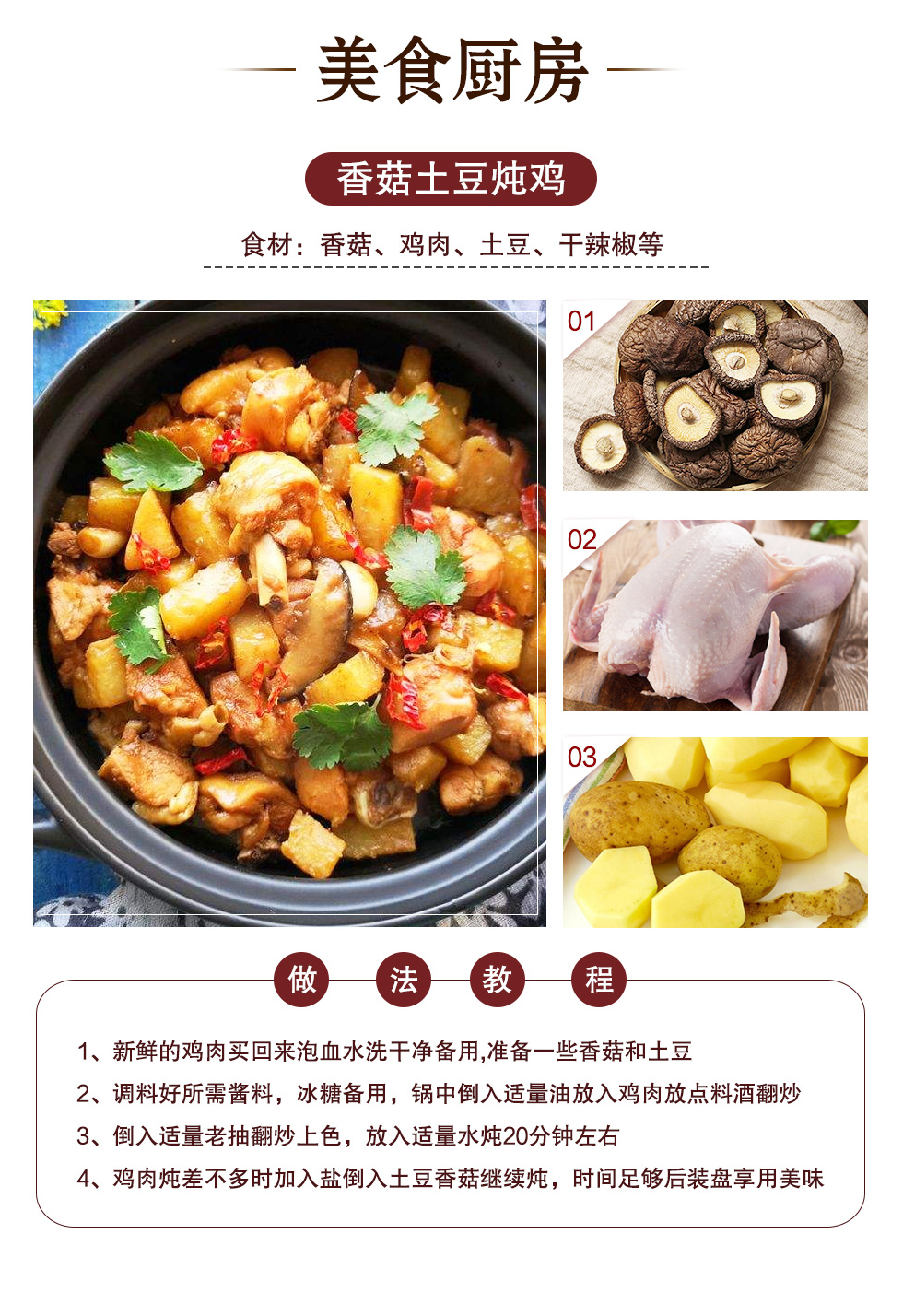 美食厨房

香菇土豆炖鸡

食材：香菇、鸡肉、土豆、干辣椒等

01

02

03

做 法 教 程

1、新鲜的鸡肉买回来泡血水洗干净备用,准备一些香菇和土豆

2、调料好所需酱料，冰糖备用，锅中倒入适量油放入鸡肉放点料酒翻炒

3、倒入适量老抽翻炒上色，放入适量水炖20分钟左右

4、鸡肉炖差不多时加入盐倒入土豆香菇继续炖，时间足够后装盘享用美味