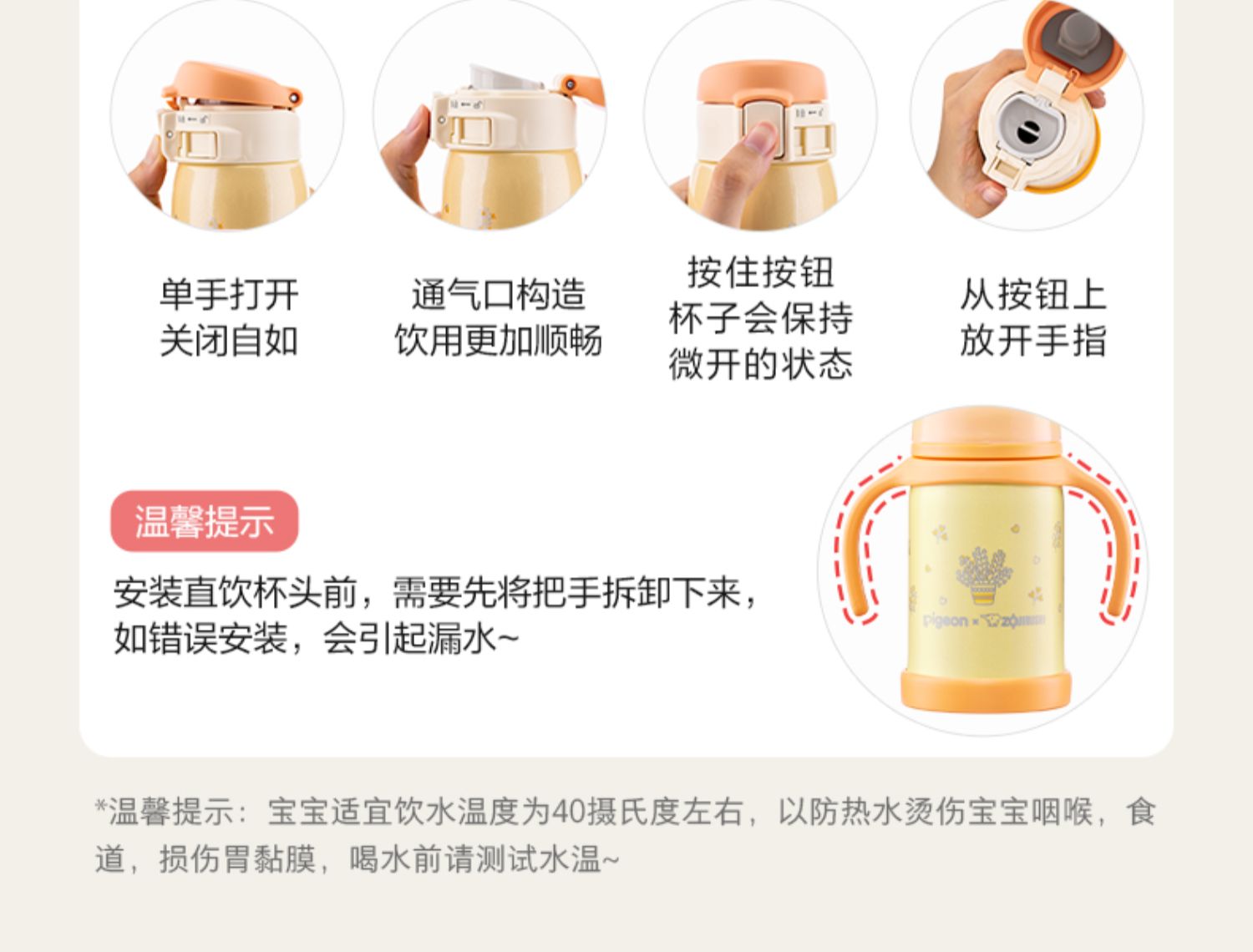 单手打开
关闭自如

通气口构造
饮用更加顺畅

按住按钮
杯子会保持
微开的状态

从按钮上
放开手指

温馨提示

安装直饮杯头前，需要先将把手拆卸下来，如错误安装，会引起漏水~

pigeon × ZOJIRUSHI

*温馨提示：宝宝适宜饮水温度为40摄氏度左右，以防热水烫伤宝宝咽喉，食道，损伤胃黏膜，喝水前请测试水温~