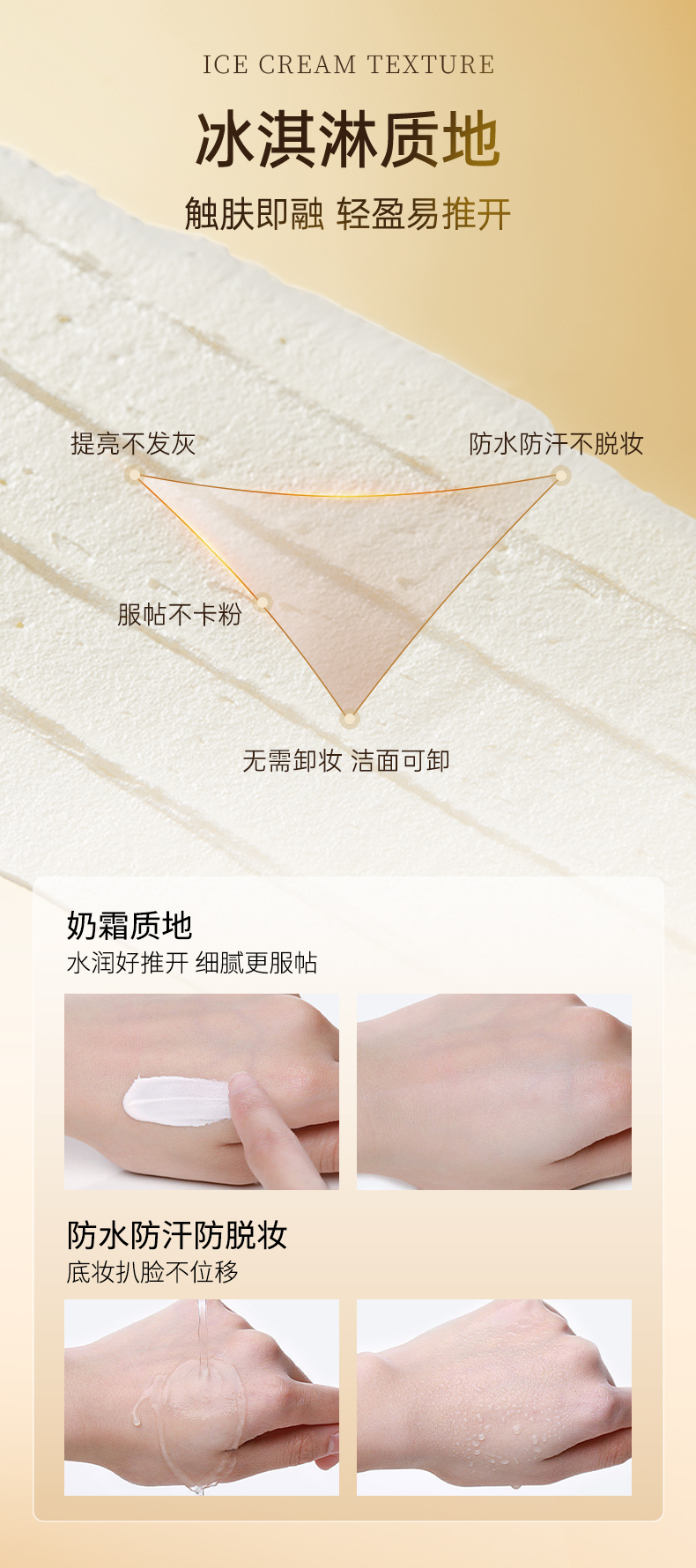 ICE CREAM TEXTURE

冰淇淋质地

触肤即融 轻盈易推开

提亮不发灰

防水防汗不脱妆

服帖不卡粉

无需卸妆 洁面可卸

奶霜质地

水润好推开 细腻更服帖

防水防汗防脱妆

底妆扒脸不位移