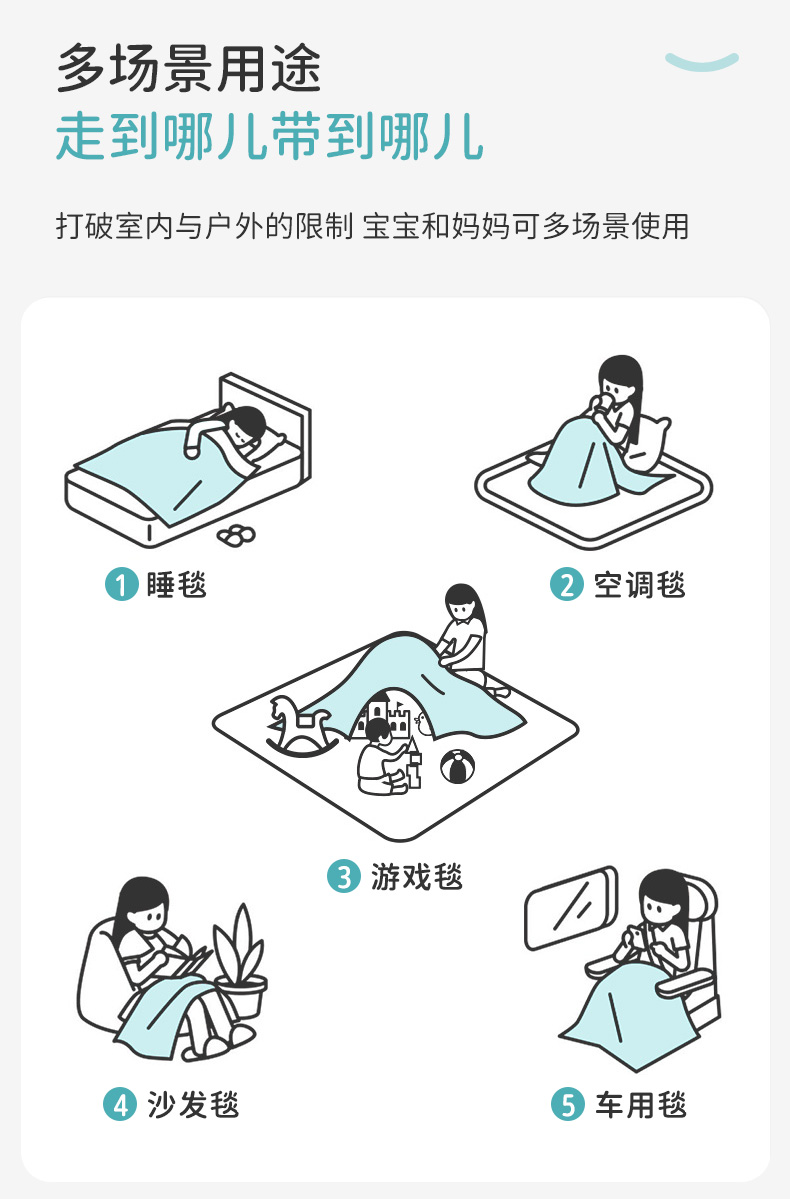 多场景用途
走到哪儿带到哪儿

打破室内与户外的限制 宝宝和妈妈可多场景使用

1 睡毯

2 空调毯

3 游戏毯

4 沙发毯

5 车用毯