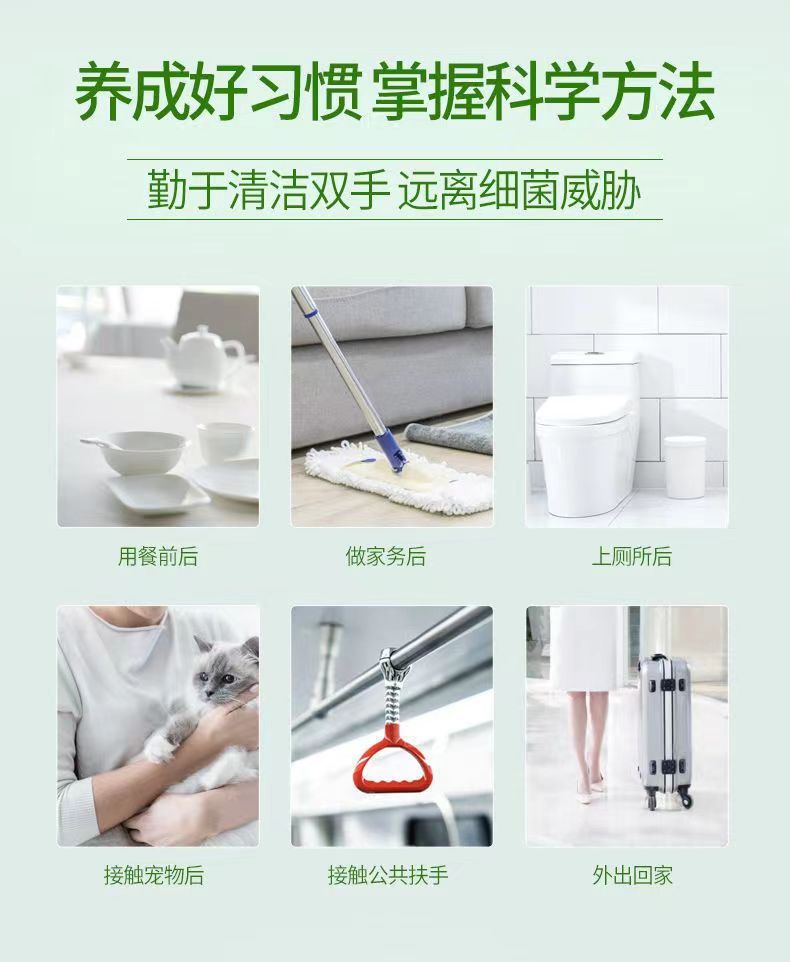 养成好习惯 掌握科学方法

勤于清洁双手 远离细菌威胁

用餐前后

做家务后

上厕所后

接触宠物后

接触公共扶手

外出回家