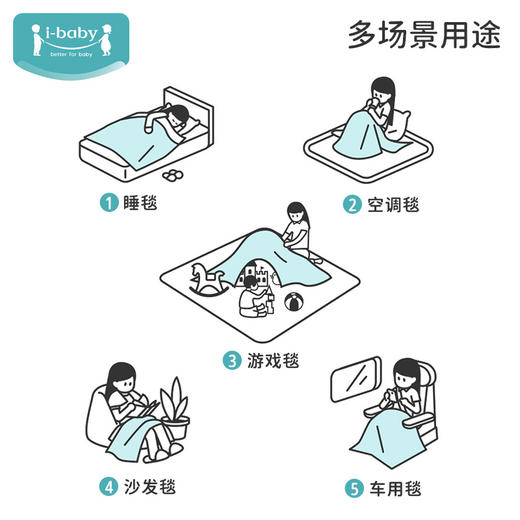 i-baby
better for baby

多场景用途

1 睡毯

2 空调毯

3 游戏毯

4 沙发毯

5 车用毯