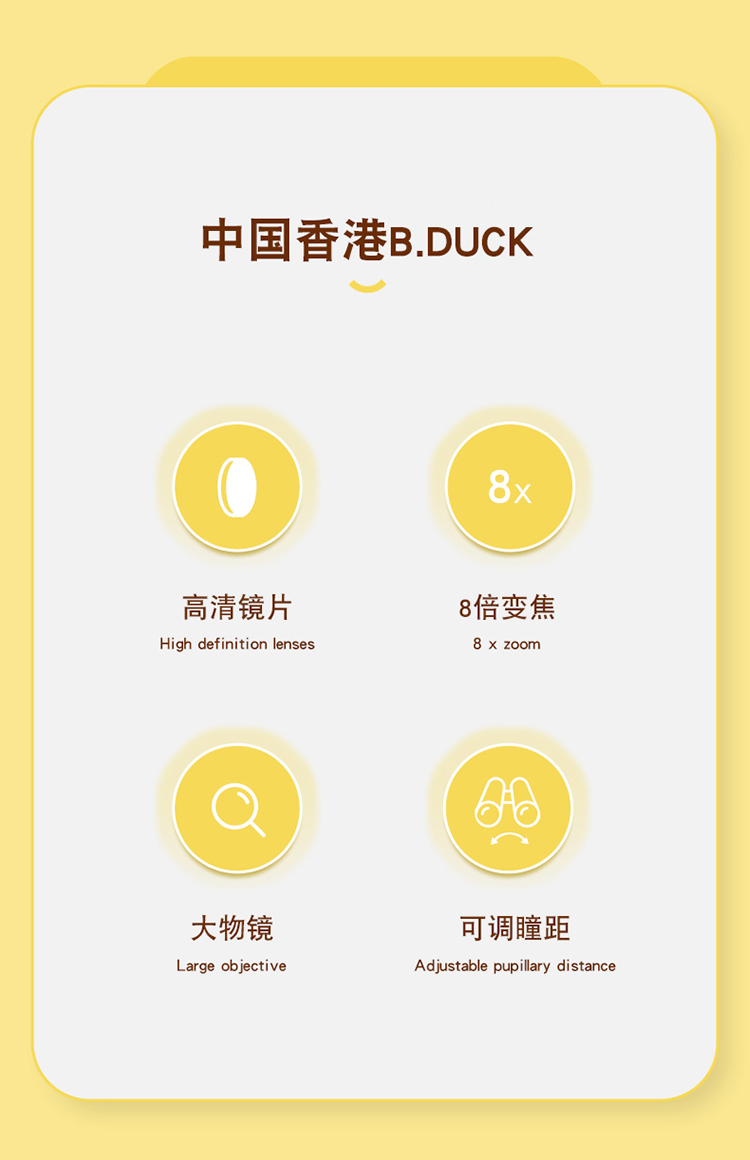 中国香港B.DUCK

8x

高清镜片
High definition lenses

8倍变焦
8 x zoom

大物镜
Large objective

可调瞳距
Adjustable pupillary distance