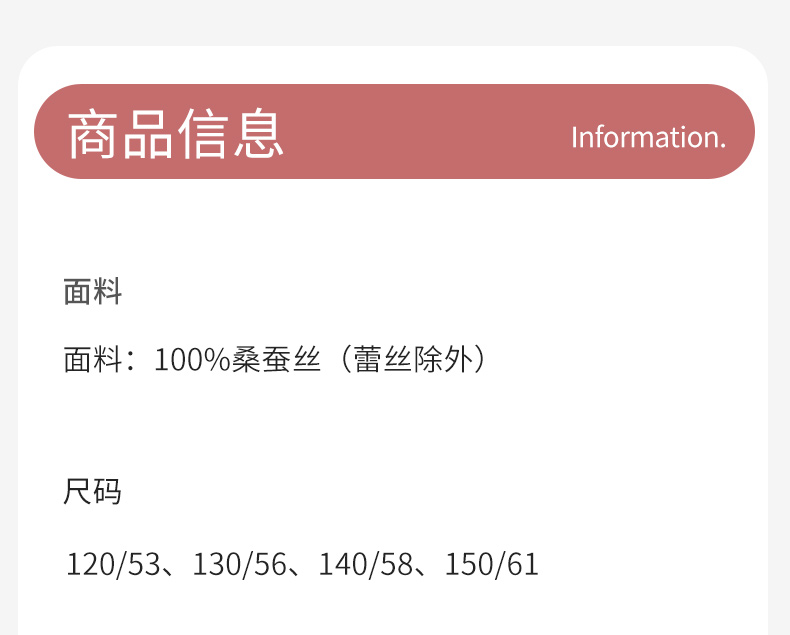 商品信息 Information.

面料

面料：100%桑蚕丝（蕾丝除外）

尺码

120/53、130/56、140/58、150/61