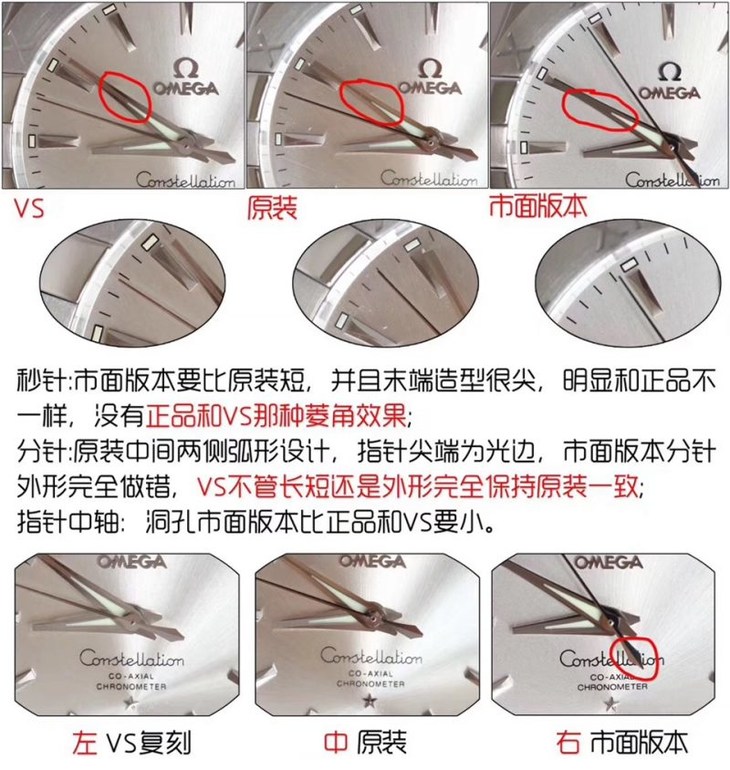 Ω OMEGA
Constellation
Ω OMEGA
Constellation
Ω OMEGA
Constellation
VS
原装
市面版本

秒针:市面版本要比原装短，并且末端造型很尖，明显和正品不一样，没有正品和VS那种菱角效果;
分针:原装中间两侧弧形设计，指针尖端为光边，市面版本分针外形完全做错，VS不管长短还是外形完全保持原装一致;
指针中轴：洞孔市面版本比正品和VS要小。

OMEGA
Constellation
CO-AXIAL
CHRONOMETER
OMEGA
Constellation
CO-AXIAL
CHRONOMETER
OMEGA
Constellation
CO-AXIAL
CHRONOMETER
左 VS复刻
中 原装
右 市面版本