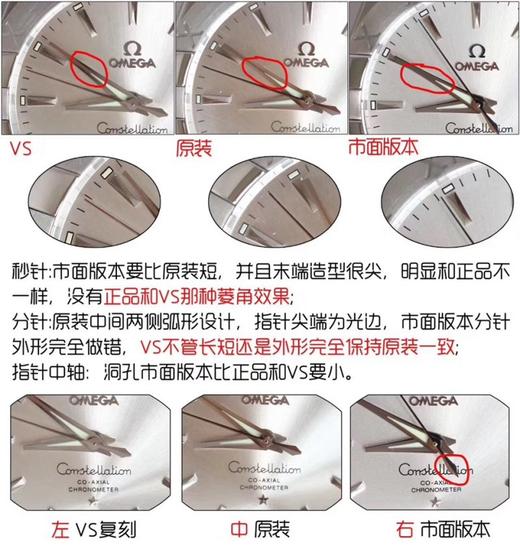 Ω
OMEGA
Constellation

Ω
OMEGA
Constellation

Ω
OMEGA
Constellation

VS

原装

市面版本

秒针:市面版本要比原装短，并且末端造型很尖，明显和正品不一样，没有正品和VS那种菱角效果;
分针:原装中间两侧弧形设计，指针尖端为光边，市面版本分针外形完全做错，VS不管长短还是外形完全保持原装一致;
指针中轴：洞孔市面版本比正品和VS要小。

OMEGA
Constellation
CO-AXIAL
CHRONOMETER

OMEGA
Constellation
CO-AXIAL
CHRONOMETER

OMEGA
Constellation
CO-AXIAL
CHRONOMETER

左 VS复刻

中 原装

右 市面版本