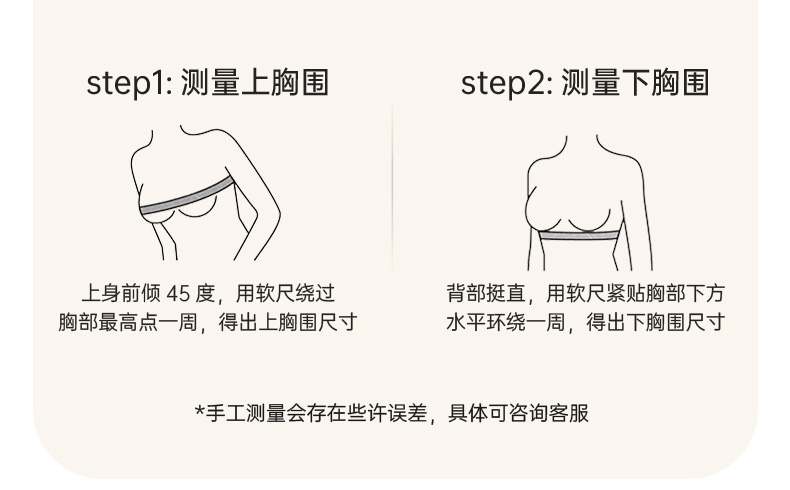 step1: 测量上胸围

上身前倾 45 度，用软尺绕过胸部最高点一周，得出上胸围尺寸

step2: 测量下胸围

背部挺直，用软尺紧贴胸部下方水平环绕一周，得出下胸围尺寸

*手工测量会存在些许误差，具体可咨询客服